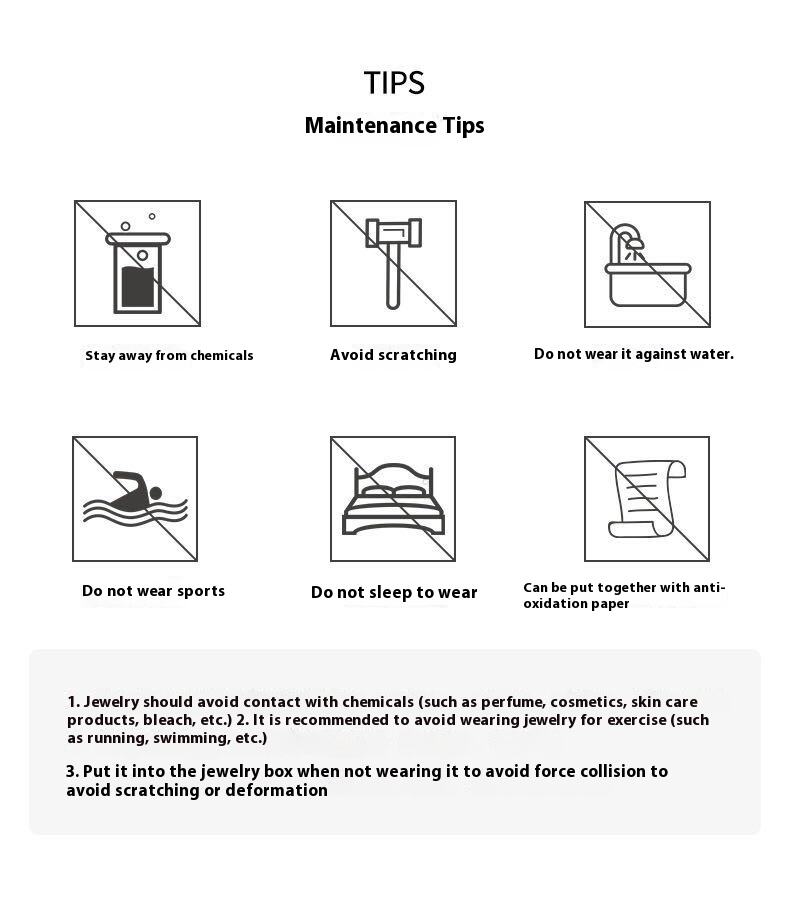 TIPS

Maintenance Tips

Stay away from chemicals

Avoid scratching

Do not wear it against water.

Do not wear sports

Do not sleep to wear

Can be put together with anti-oxidation paper

1. Jewelry should avoid contact with chemicals (such as perfume, cosmetics, skin care products, bleach, etc.) 2. It is recommended to avoid wearing jewelry for exercise (such as running, swimming, etc.)

3. Put it into the jewelry box when not wearing it to avoid force collision to avoid scratching or deformation