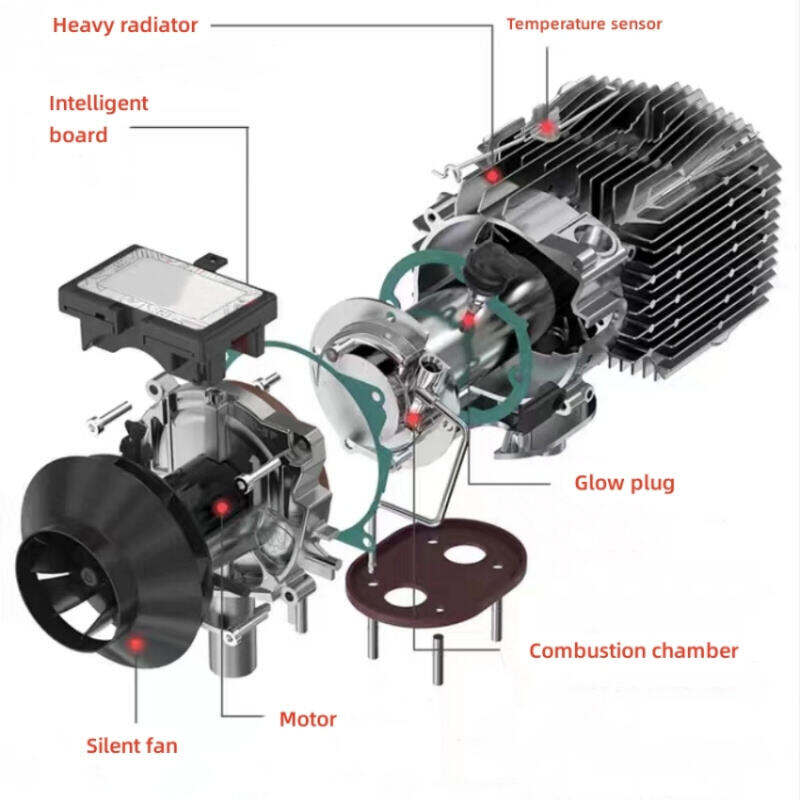 Heavy radiator

Temperature sensor

Intelligent board

Glow plug

Combustion chamber

Motor

Silent fan