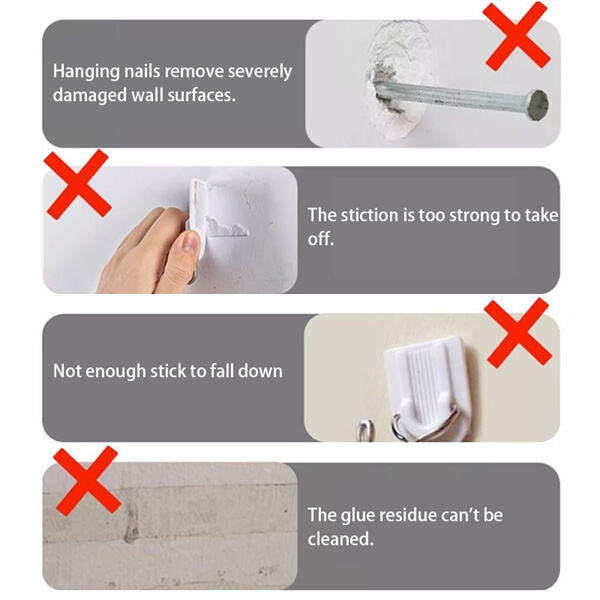 Hanging nails remove severely damaged wall surfaces.

The stiction is too strong to take off.

Not enough stick to fall down

The glue residue can't be cleaned.