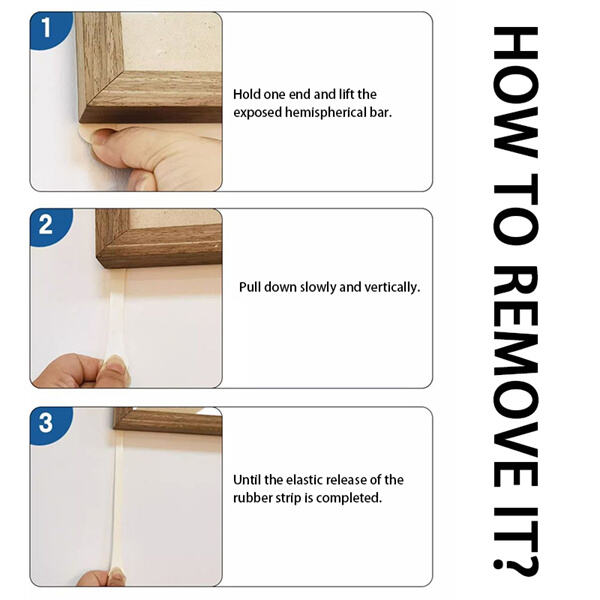 HOW TO REMOVE IT?

1

Hold one end and lift the exposed hemispherical bar.

2

Pull down slowly and vertically.

3

Until the elastic release of the rubber strip is completed.