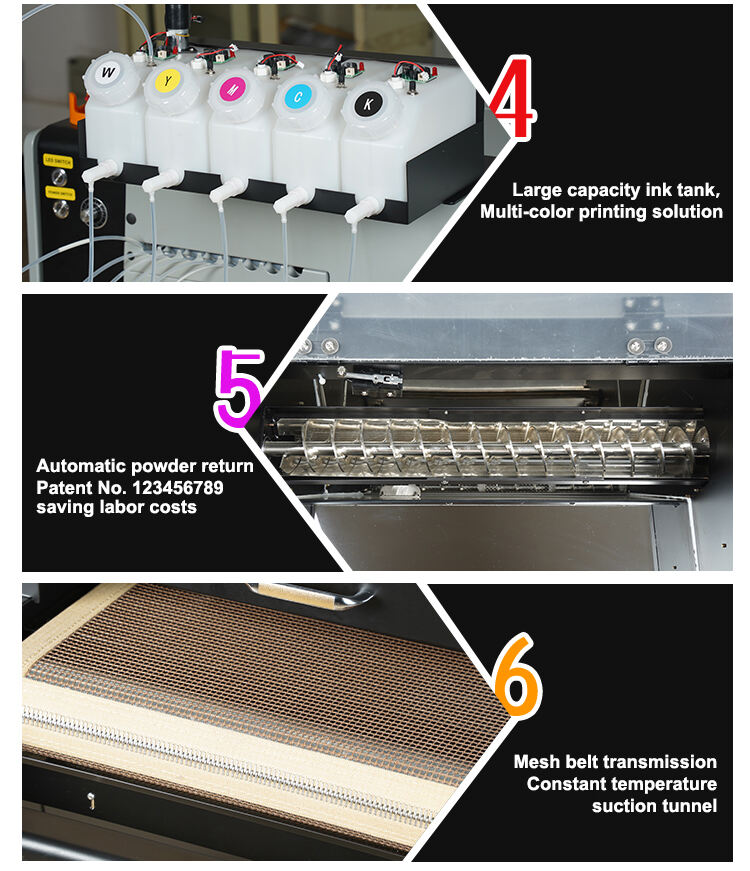 W Y M C K

LED SWITCH

POWER SWITCH

4

Large capacity ink tank, Multi-color printing solution

5

Automatic powder return
Patent No. 123456789
saving labor costs

6

Mesh belt transmission
Constant temperature suction tunnel