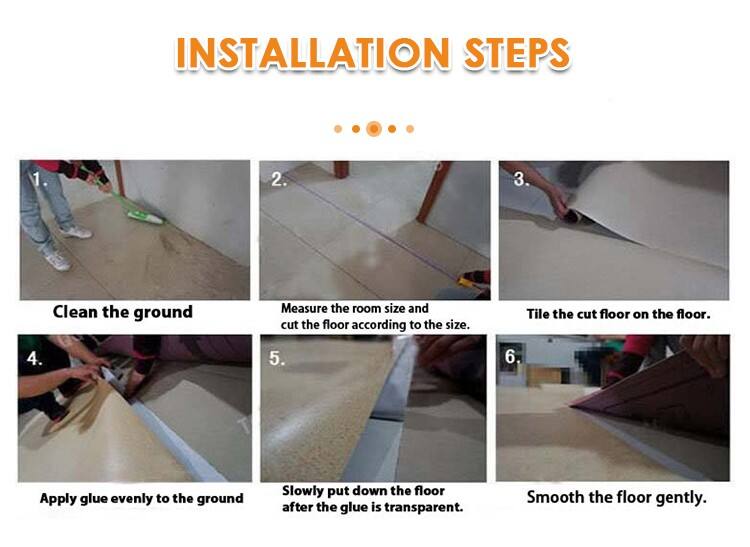 INSTALLATION STEPS

1.

Clean the ground

2.

Measure the room size and cut the floor according to the size.

3.

Tile the cut floor on the floor.

4.

Apply glue evenly to the ground

5.

Slowly put down the floor after the glue is transparent.

6.

Smooth the floor gently.