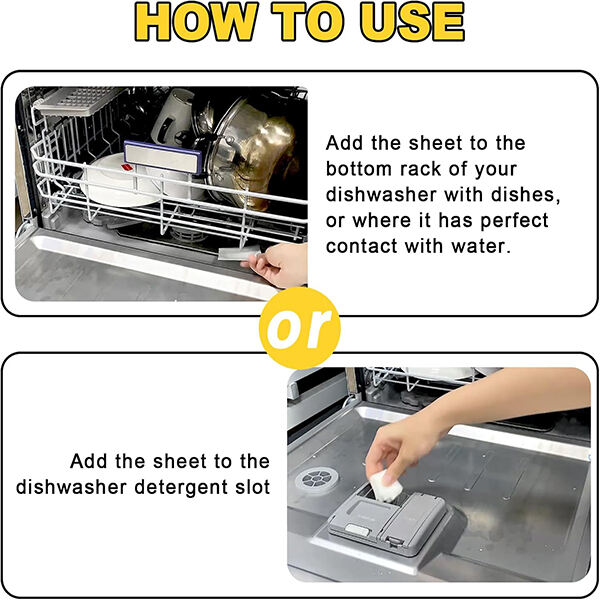 HOW TO USE

Add the sheet to the bottom rack of your dishwasher with dishes, or where it has perfect contact with water.

or

Add the sheet to the dishwasher detergent slot