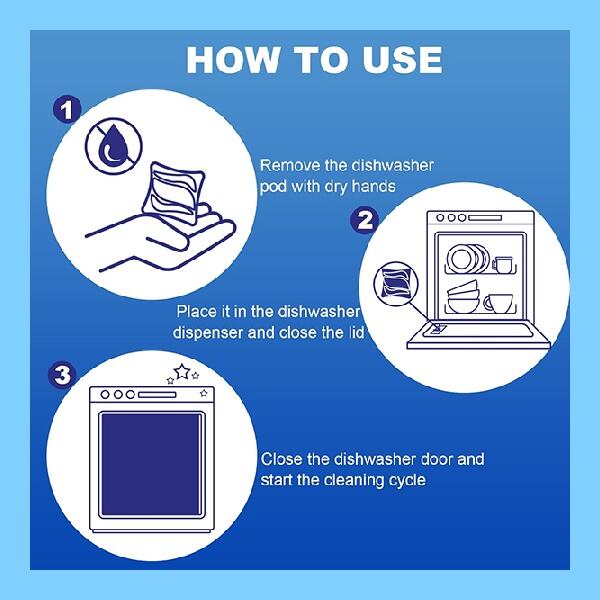 HOW TO USE

1

Remove the dishwasher pod with dry hands

2

Place it in the dishwasher dispenser and close the lid

3

Close the dishwasher door and start the cleaning cycle