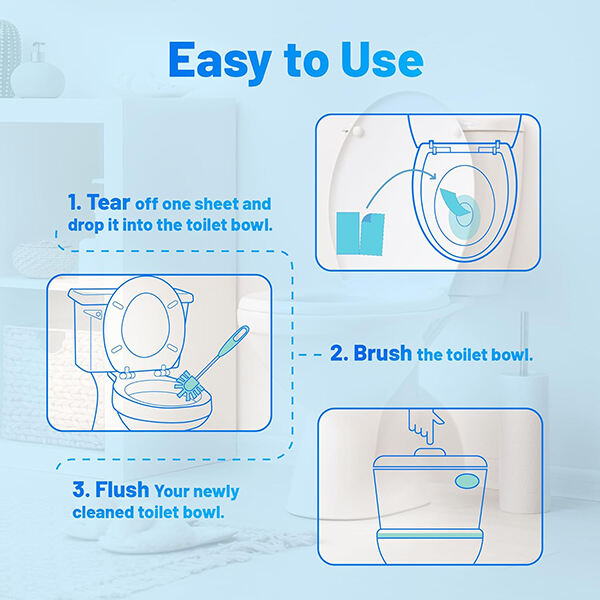 Easy to Use

1. Tear off one sheet and drop it into the toilet bowl.

2. Brush the toilet bowl.

3. Flush Your newly cleaned toilet bowl.