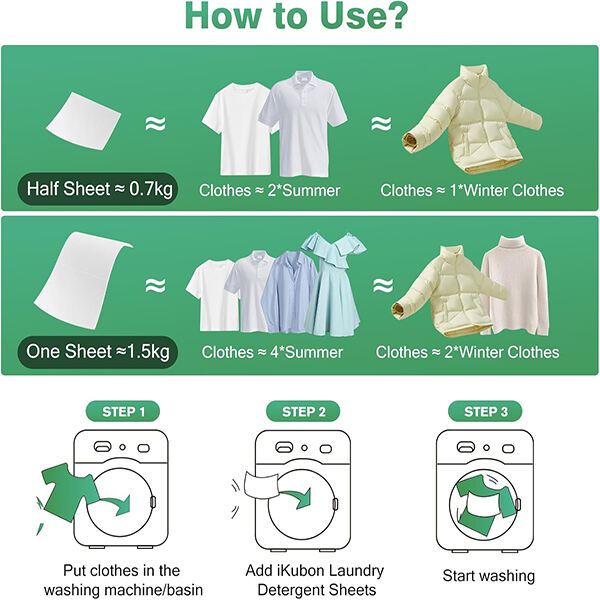 How to Use?

≈ ≈

Half Sheet ≈ 0.7kg

Clothes ≈ 2*Summer

Clothes ≈ 1*Winter Clothes

≈ ≈

One Sheet ≈1.5kg

Clothes ≈ 4*Summer

Clothes ≈ 2*Winter Clothes

STEP 1

Put clothes in the washing machine/basin

STEP 2

Add iKubon Laundry Detergent Sheets

STEP 3

Start washing