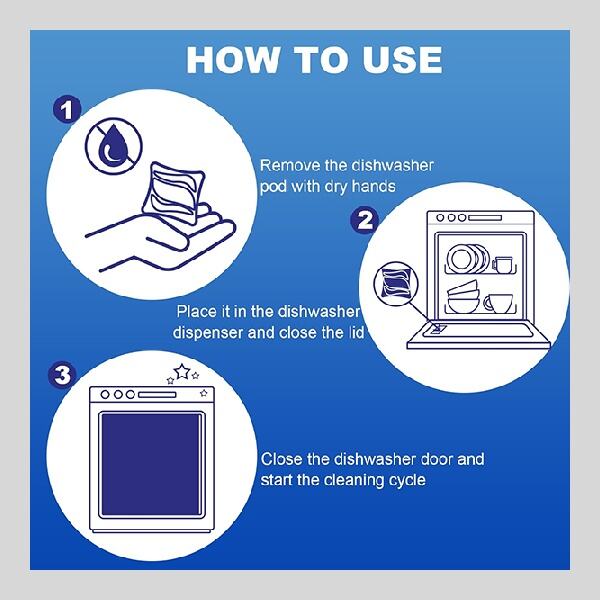 HOW TO USE

1

Remove the dishwasher pod with dry hands

2

Place it in the dishwasher dispenser and close the lid

3

Close the dishwasher door and start the cleaning cycle