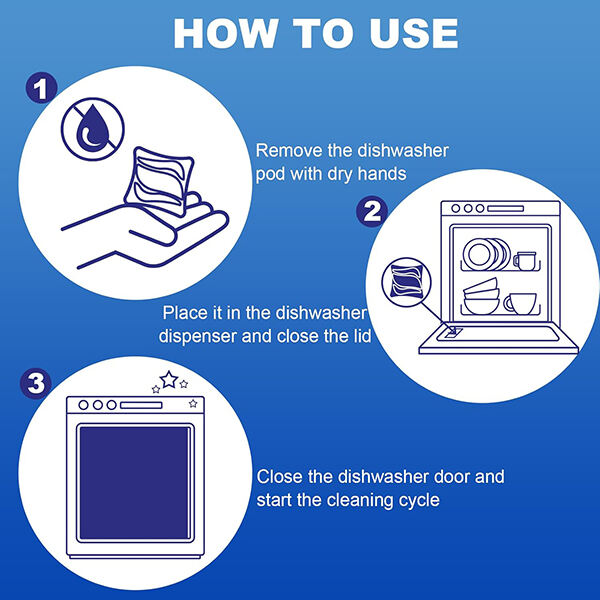 HOW TO USE

1

Remove the dishwasher pod with dry hands

2

Place it in the dishwasher dispenser and close the lid

3

Close the dishwasher door and start the cleaning cycle