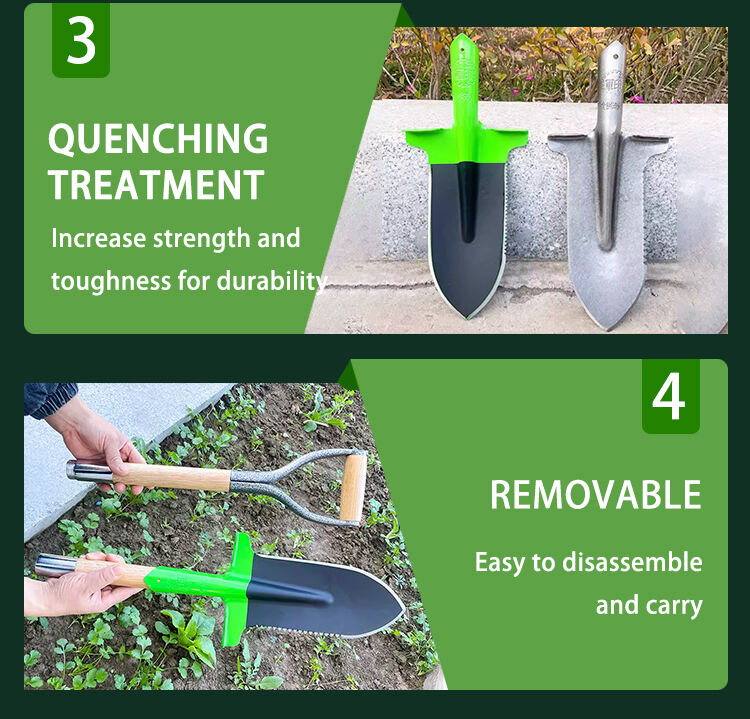 3

QUENCHING TREATMENT

Increase strength and toughness for durability

4

REMOVABLE

Easy to disassemble and carry