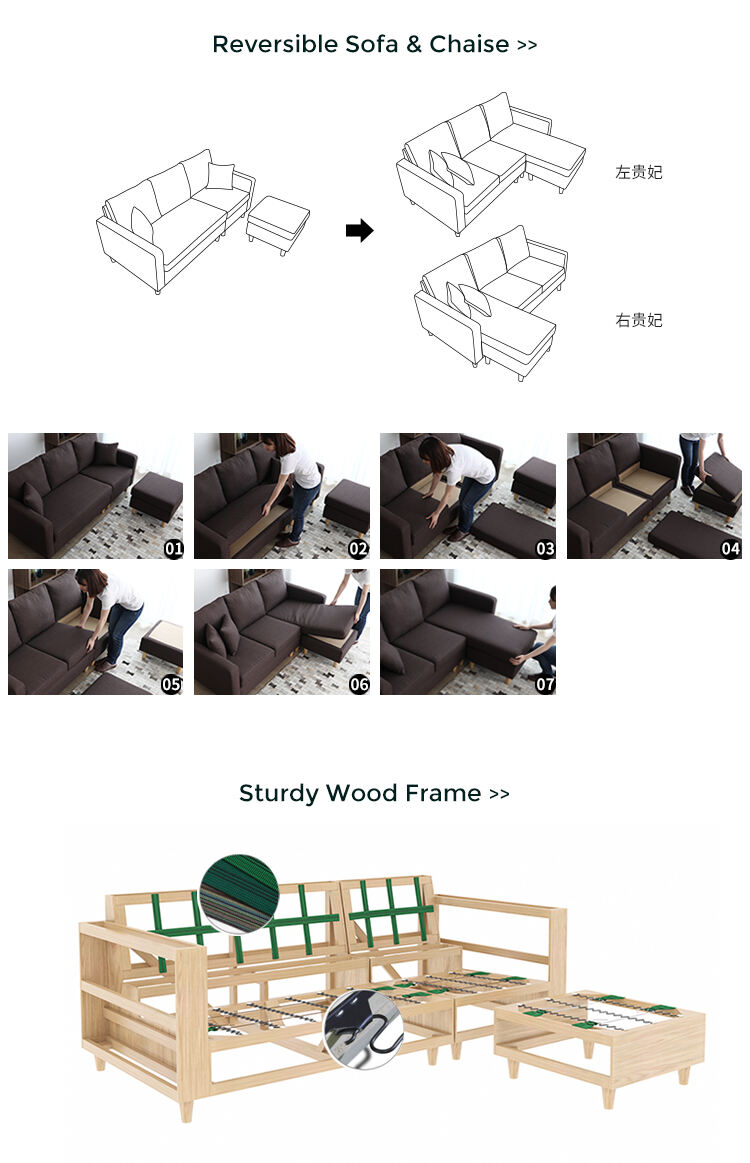 Reversible Sofa & Chaise >>

左贵妃

右贵妃

01

02

03

04

05

06

07

Sturdy Wood Frame >>