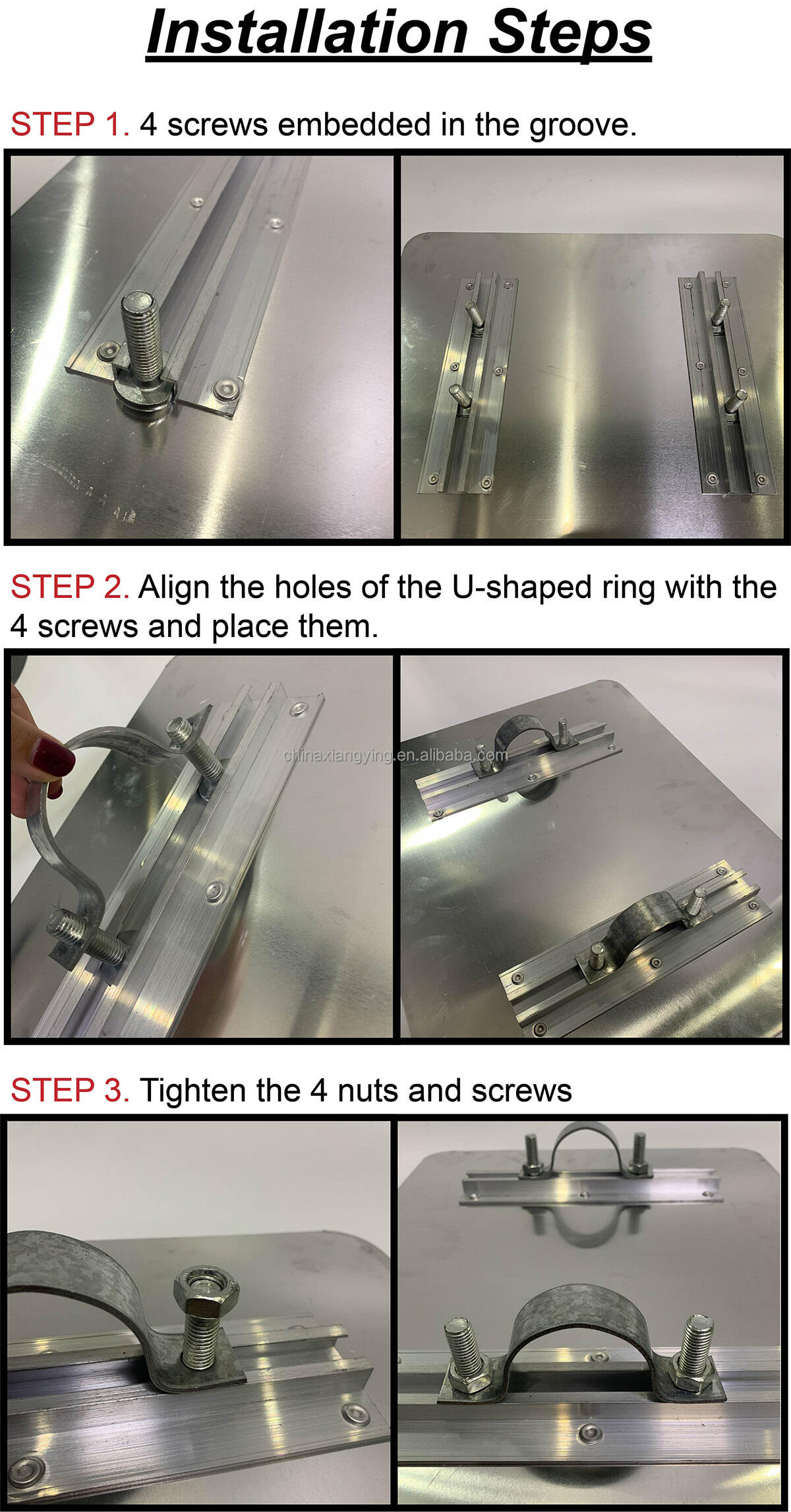 Installation Steps

STEP 1. 4 screws embedded in the groove.

STEP 2. Align the holes of the U-shaped ring with the 4 screws and place them.

chinaxiangying.en.alibaba.com

STEP 3. Tighten the 4 nuts and screws