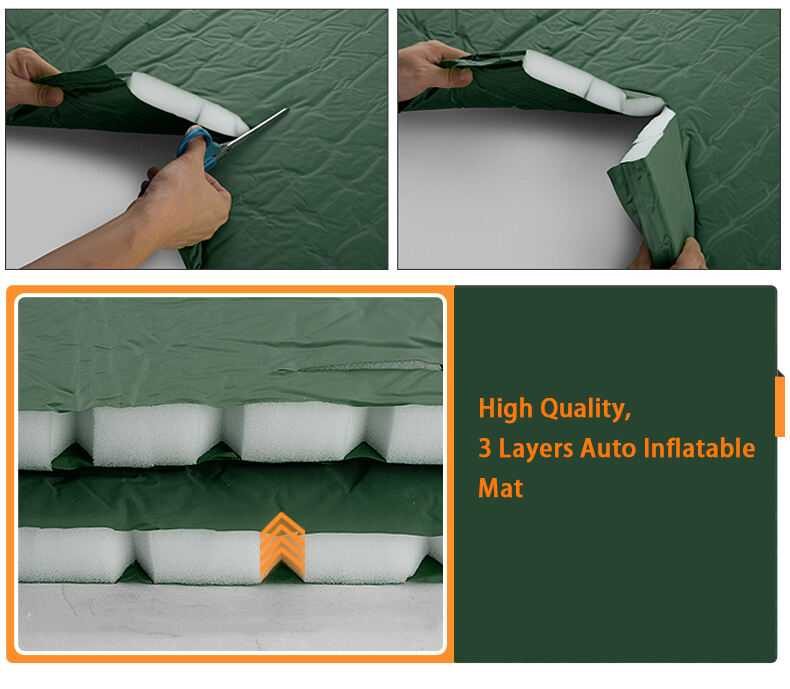 High Quality,
3 Layers Auto Inflatable Mat