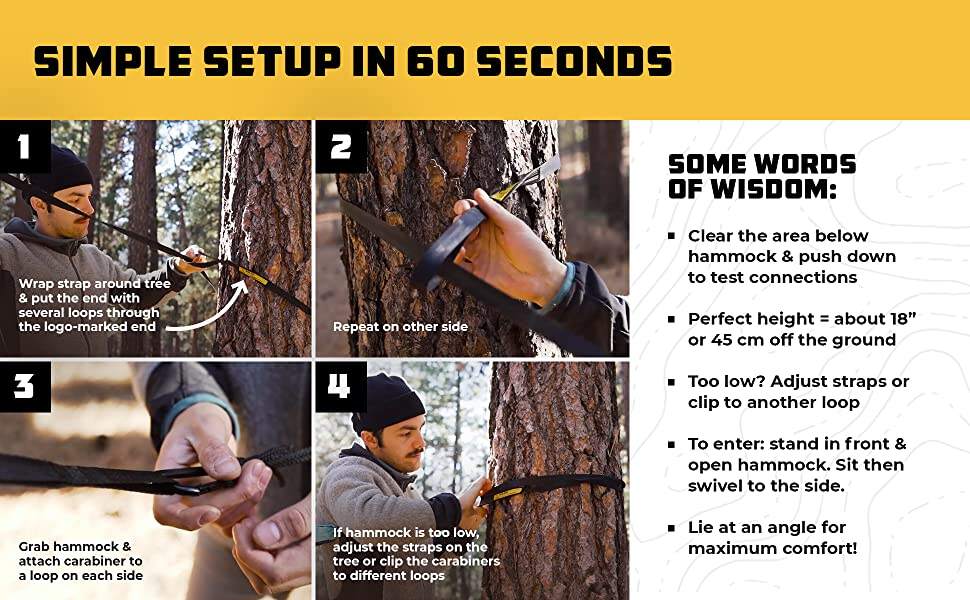 SIMPLE SETUP IN 60 SECONDS

1

Wrap strap around tree & put the end with several loops through the logo-marked end

2

Repeat on other side

3

Grab hammock & attach carabiner to a loop on each side

4

If hammock is too low, adjust the straps on the tree or clip the carabiners to different loops

SOME WORDS OF WISDOM:

▪ Clear the area below hammock & push down to test connections

▪ Perfect height = about 18" or 45 cm off the ground

▪ Too low? Adjust straps or clip to another loop

▪ To enter: stand in front & open hammock. Sit then swivel to the side.

▪ Lie at an angle for maximum comfort!