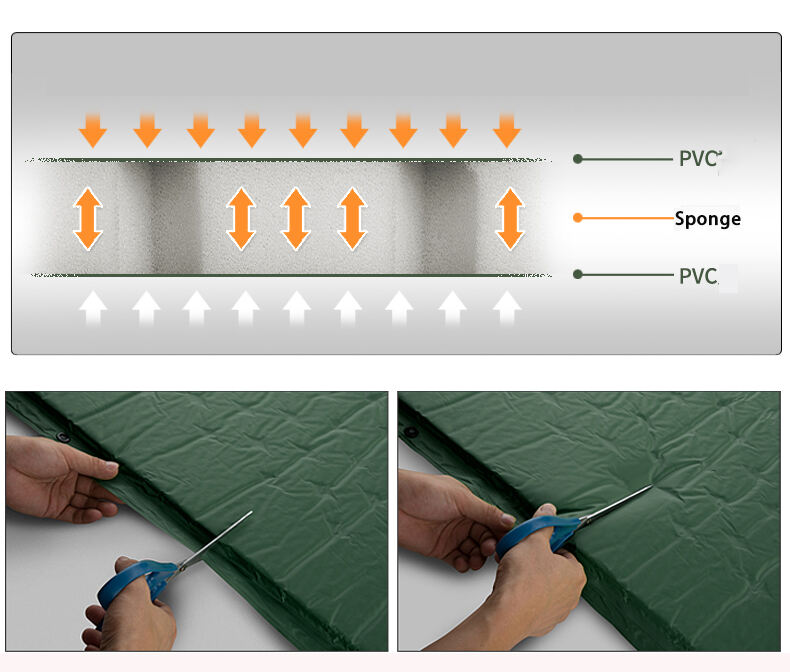 PVC

Sponge

PVC