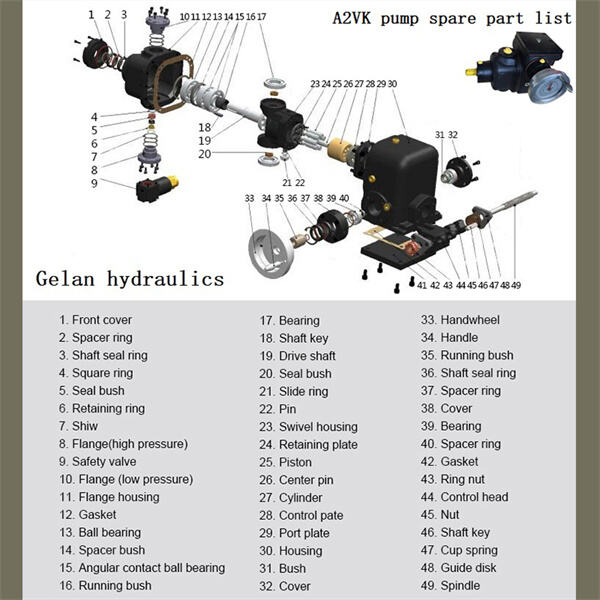 A2VK pump spare part list

1 2 3 10 11 12 13 14 15 16 17

23 24 25 26 27 28 29 30

4
5
6
7
8
9

18
19
20

21 22

31 32

33 34 35 36 37 38 39 40

41 42 43 44 45 46 47 48 49

Gelan hydraulics

1. Front cover
2. Spacer ring
3. Shaft seal ring
4. Square ring
5. Seal bush
6. Retaining ring
7. Shiw
8. Flange(high pressure)
9. Safety valve
10. Flange (low pressure)
11. Flange housing
12. Gasket
13. Ball bearing
14. Spacer bush
15. Angular contact ball bearing
16. Running bush

17. Bearing
18. Shaft key
19. Drive shaft
20. Seal bush
21. Slide ring
22. Pin
23. Swivel housing
24. Retaining plate
25. Piston
26. Center pin
27. Cylinder
28. Control pate
29. Port plate
30. Housing
31. Bush
32. Cover

33. Handwheel
34. Handle
35. Running bush
36. Shaft seal ring
37. Spacer ring
38. Cover
39. Bearing
40. Spacer ring
42. Gasket
43. Ring nut
44. Control head
45. Nut
46. Shaft key
47. Cup spring
48. Guide disk
49. Spindle