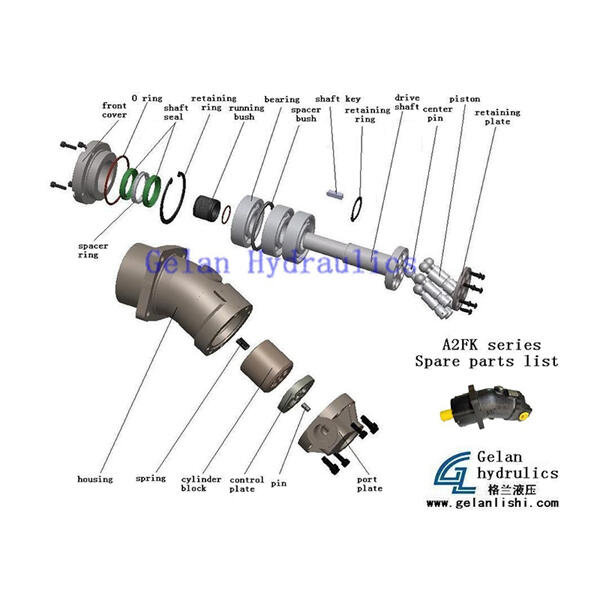 front cover
O ring
shaft seal
retaining ring
running bush
bearing
spacer bush
shaft key
retaining ring
drive shaft
center pin
piston
retaining plate
spacer ring

Gelan Hydraulics

A2FK series
Spare parts list

housing
spring
cylinder block
control plate
pin
port plate

Gelan hydrulics
格兰液压
www.gelanlishi.com