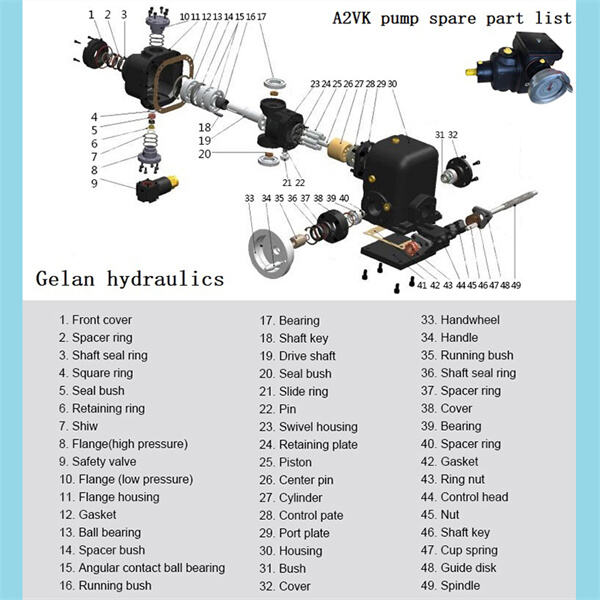 A2VK pump spare part list

1 2 3 10 11 12 13 14 15 16 17

23 24 25 26 27 28 29 30

4
5
6
7
8
9

18
19
20

21 22

31 32

33 34 35 36 37 38 39 40

41 42 43 44 45 46 47 48 49

Gelan hydraulics

1. Front cover
2. Spacer ring
3. Shaft seal ring
4. Square ring
5. Seal bush
6. Retaining ring
7. Shiw
8. Flange(high pressure)
9. Safety valve
10. Flange (low pressure)
11. Flange housing
12. Gasket
13. Ball bearing
14. Spacer bush
15. Angular contact ball bearing
16. Running bush

17. Bearing
18. Shaft key
19. Drive shaft
20. Seal bush
21. Slide ring
22. Pin
23. Swivel housing
24. Retaining plate
25. Piston
26. Center pin
27. Cylinder
28. Control pate
29. Port plate
30. Housing
31. Bush
32. Cover

33. Handwheel
34. Handle
35. Running bush
36. Shaft seal ring
37. Spacer ring
38. Cover
39. Bearing
40. Spacer ring
42. Gasket
43. Ring nut
44. Control head
45. Nut
46. Shaft key
47. Cup spring
48. Guide disk
49. Spindle