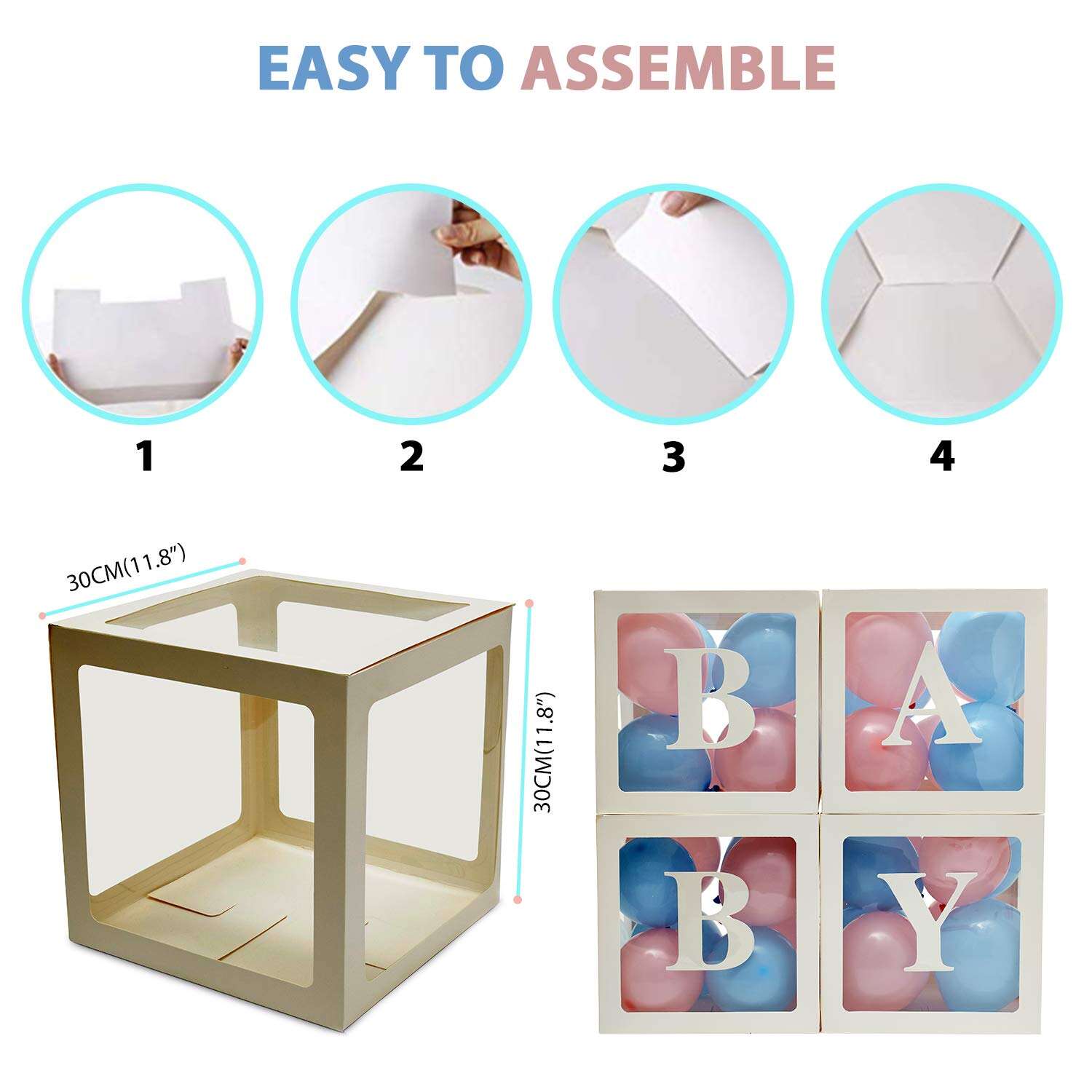 EASY TO ASSEMBLE

1

2

3

4

30CM(11.8")

30CM(11.8")

B A

B Y