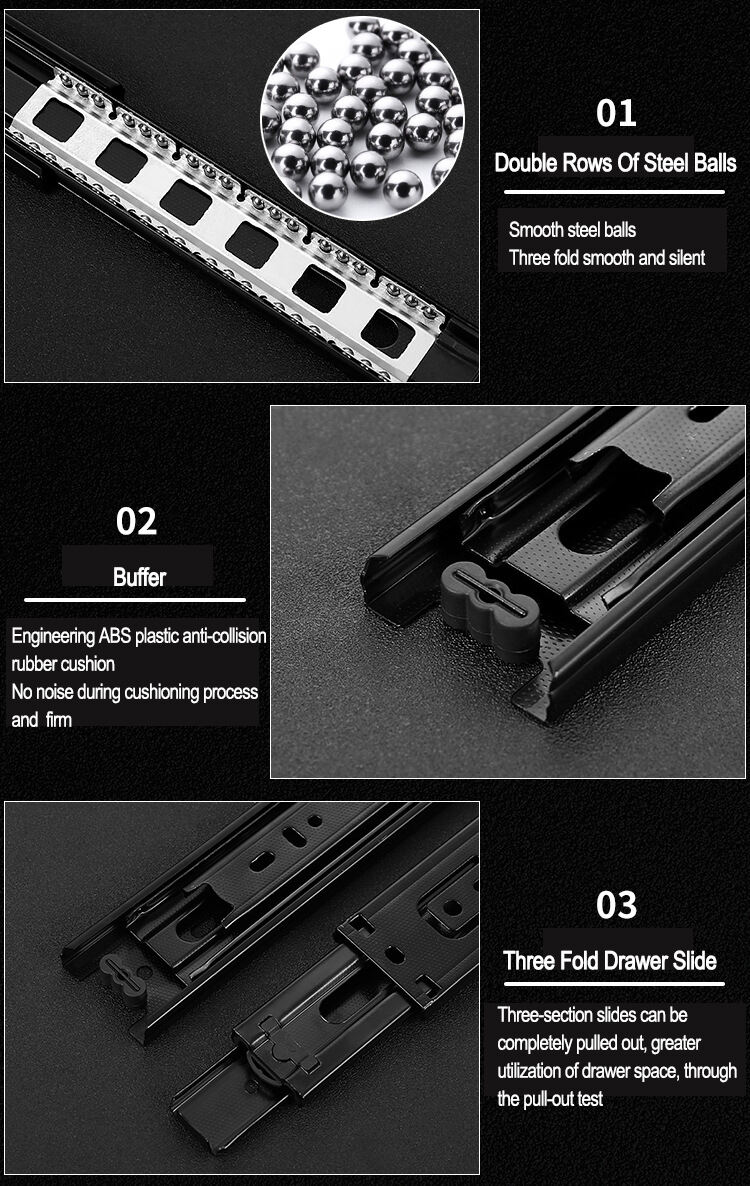 01

Double Rows Of Steel Balls

Smooth steel balls
Three fold smooth and silent

02

Buffer

Engineering ABS plastic anti-collision rubber cushion
No noise during cushioning process and firm

03

Three Fold Drawer Slide

Three-section slides can be completely pulled out, greater utilization of drawer space, through the pull-out test