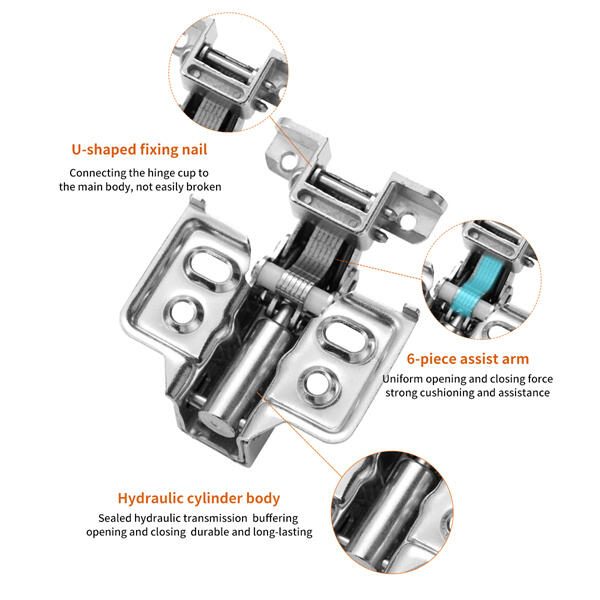 U-shaped fixing nail

Connecting the hinge cup to the main body, not easily broken

6-piece assist arm

Uniform opening and closing force strong cushioning and assistance

Hydraulic cylinder body

Sealed hydraulic transmission buffering opening and closing durable and long-lasting