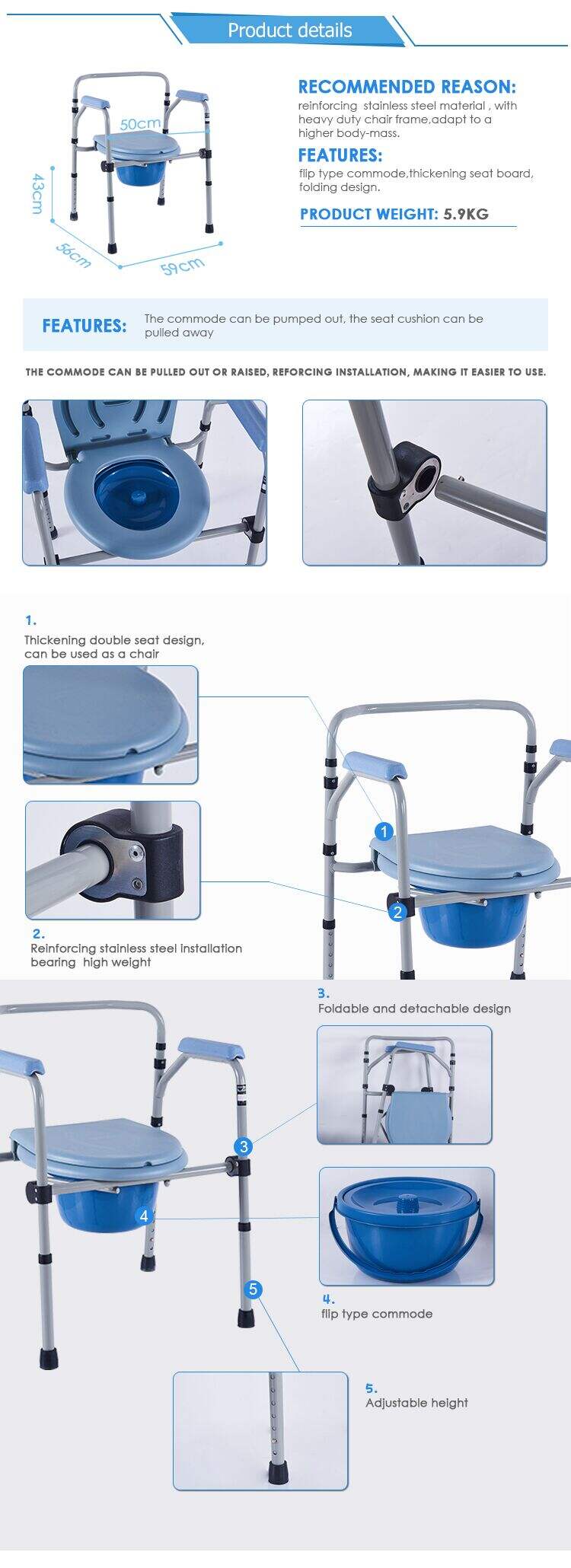 Product details

50cm
43cm
56cm
59cm

RECOMMENDED REASON:
reinforcing stainless steel material , with heavy duty chair frame,adapt to a higher body-mass.

FEATURES:
flip type commode,thickening seat board, folding design.

PRODUCT WEIGHT: 5.9KG

FEATURES: The commode can be pumped out, the seat cushion can be pulled away

THE COMMODE CAN BE PULLED OUT OR RAISED, REFORCING INSTALLATION, MAKING IT EASIER TO USE.

1.
Thickening double seat design, can be used as a chair

1
2

2.
Reinforcing stainless steel installation bearing high weight

3.
Foldable and detachable design

3
4
5

4.
flip type commode

5.
Adjustable height