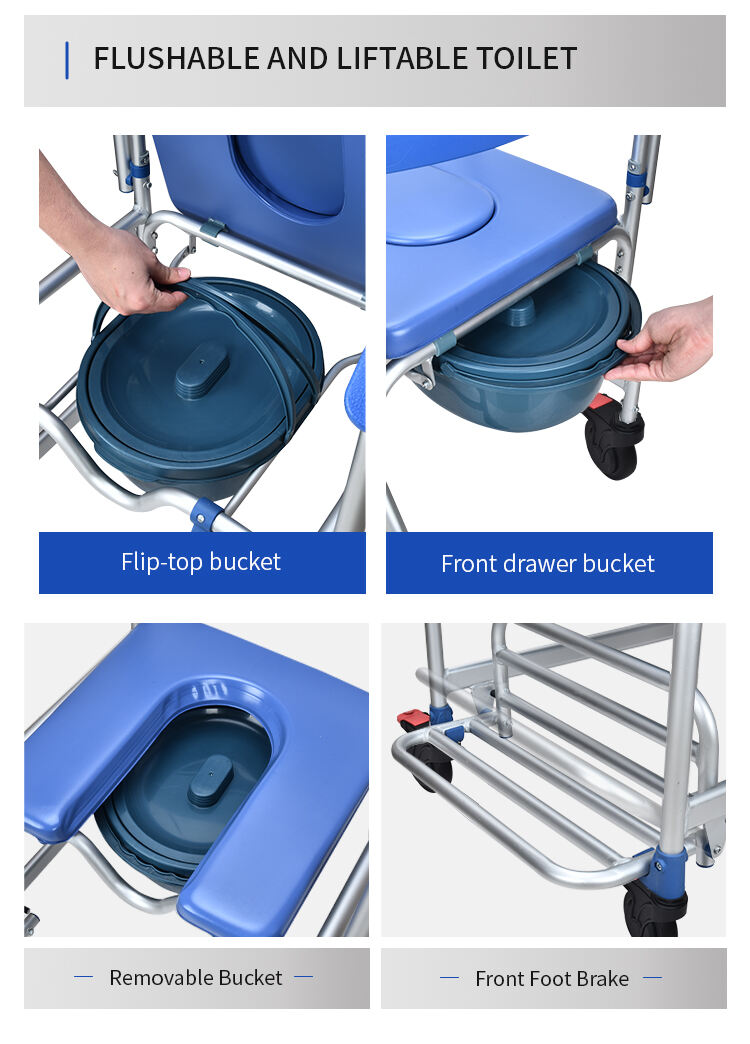 FLUSHABLE AND LIFTABLE TOILET

Flip-top bucket

Front drawer bucket

Removable Bucket

Front Foot Brake