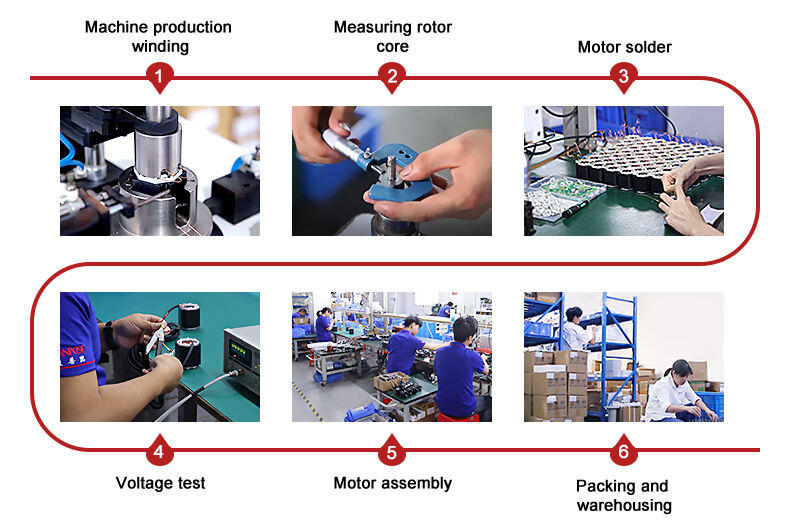 Machine production winding

Measuring rotor core

Motor solder

1

2

3

4

5

6

Voltage test

Motor assembly

Packing and warehousing