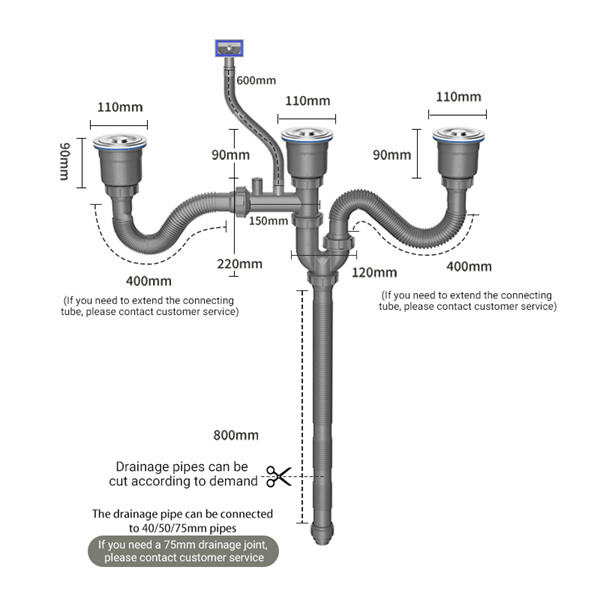 600mm

110mm

110mm

110mm

90mm

90mm

90mm

150mm

220mm

120mm

400mm

400mm

(If you need to extend the connecting tube, please contact customer service)

(If you need to extend the connecting tube, please contact customer service)

800mm

Drainage pipes can be cut according to demand

The drainage pipe can be connected to 40/50/75mm pipes

If you need a 75mm drainage joint, please contact customer service