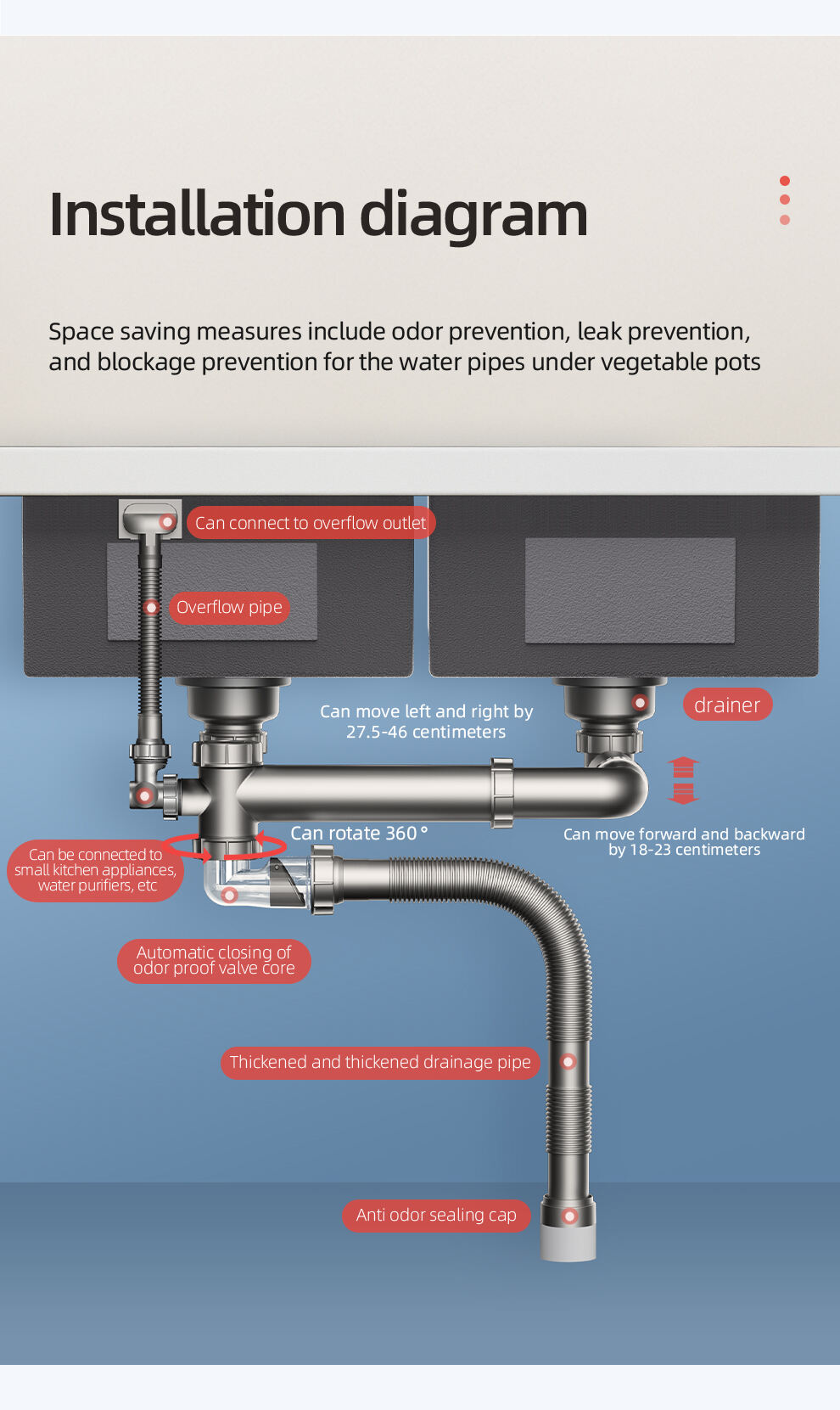 Installation diagram

Space saving measures include odor prevention, leak prevention, and blockage prevention for the water pipes under vegetable pots

Can connect to overflow outlet

Overflow pipe

Can move left and right by 27.5-46 centimeters

drainer

Can rotate 360°

Can move forward and backward by 18-23 centimeters

Can be connected to small kitchen appliances, water purifiers, etc

Automatic closing of odor proof valve core

Thickened and thickened drainage pipe

Anti odor sealing cap