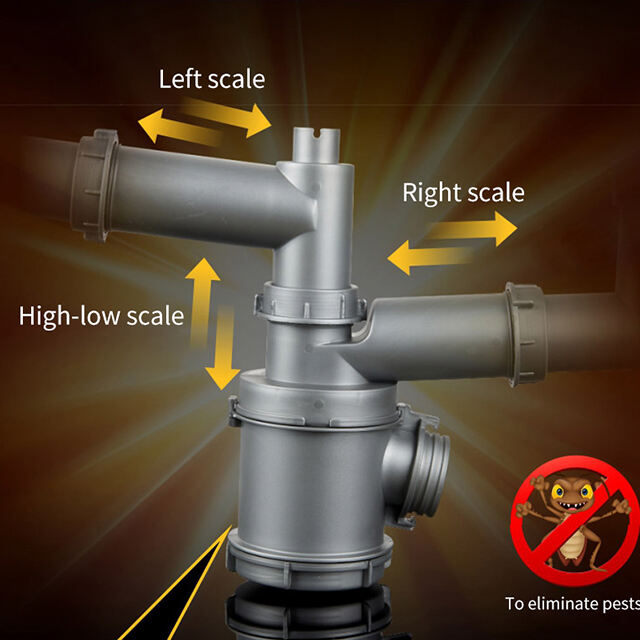 Left scale

Right scale

High-low scale

To eliminate pests