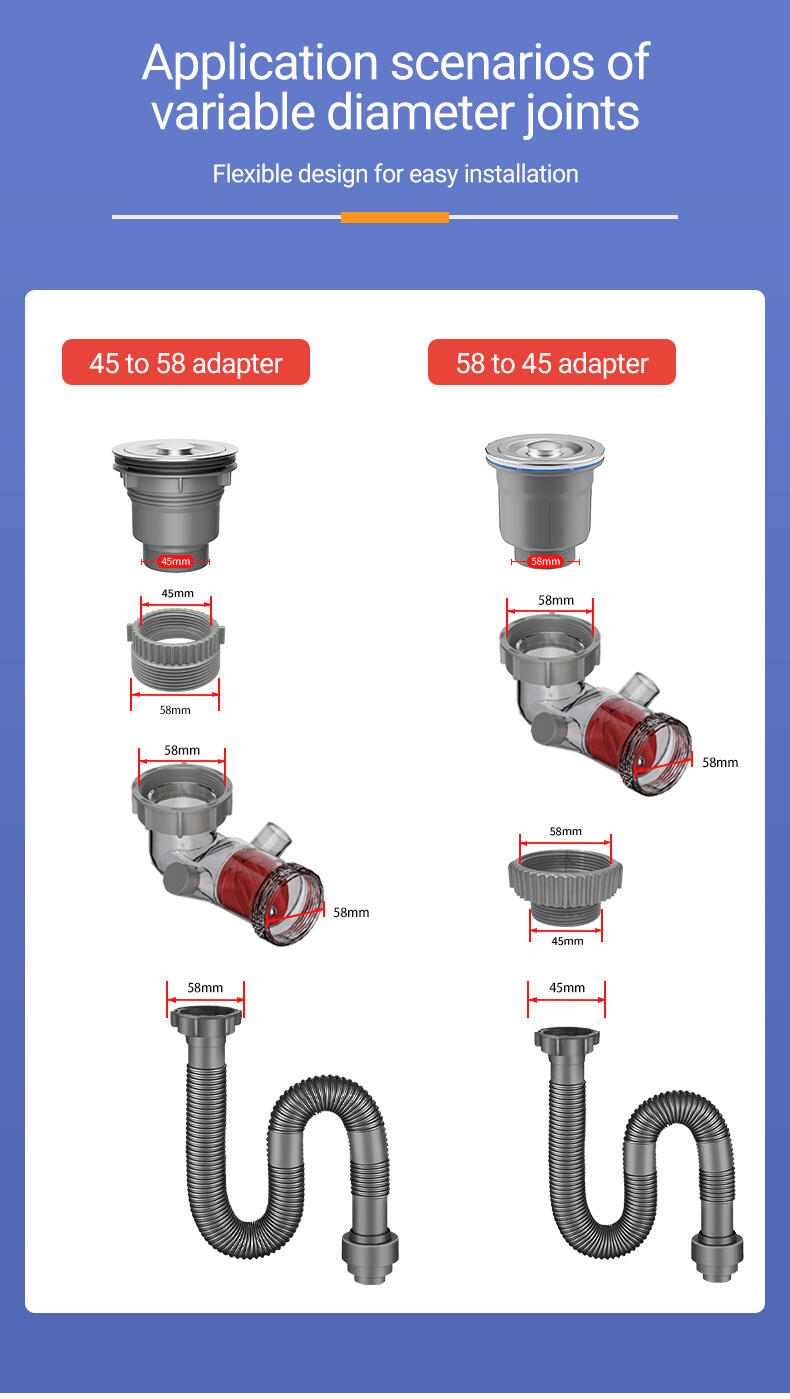 Application scenarios of variable diameter joints

Flexible design for easy installation

45 to 58 adapter

45mm

45mm

58mm

58mm

58mm

58mm

58 to 45 adapter

58mm

58mm

58mm

58mm

45mm

45mm