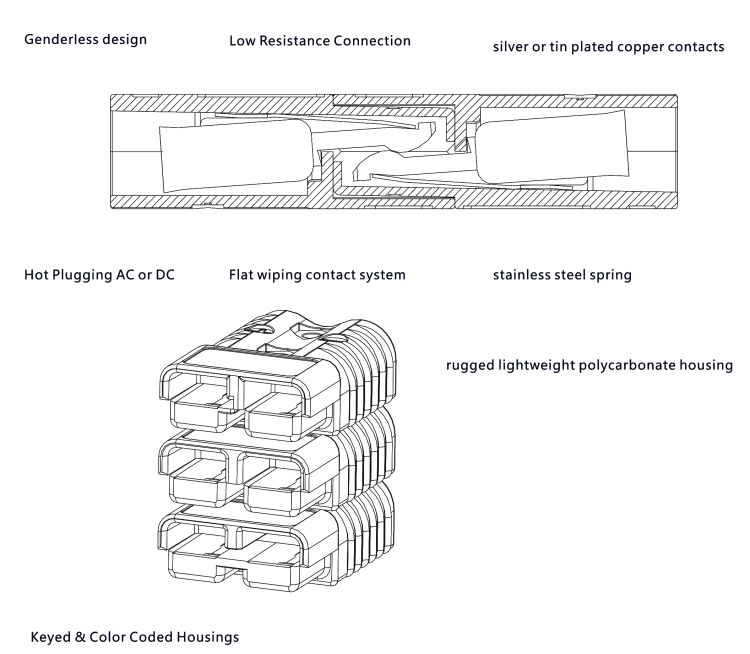 Genderless design

Low Resistance Connection

silver or tin plated copper contacts

Hot Plugging AC or DC

Flat wiping contact system

stainless steel spring

rugged lightweight polycarbonate housing

Keyed & Color Coded Housings