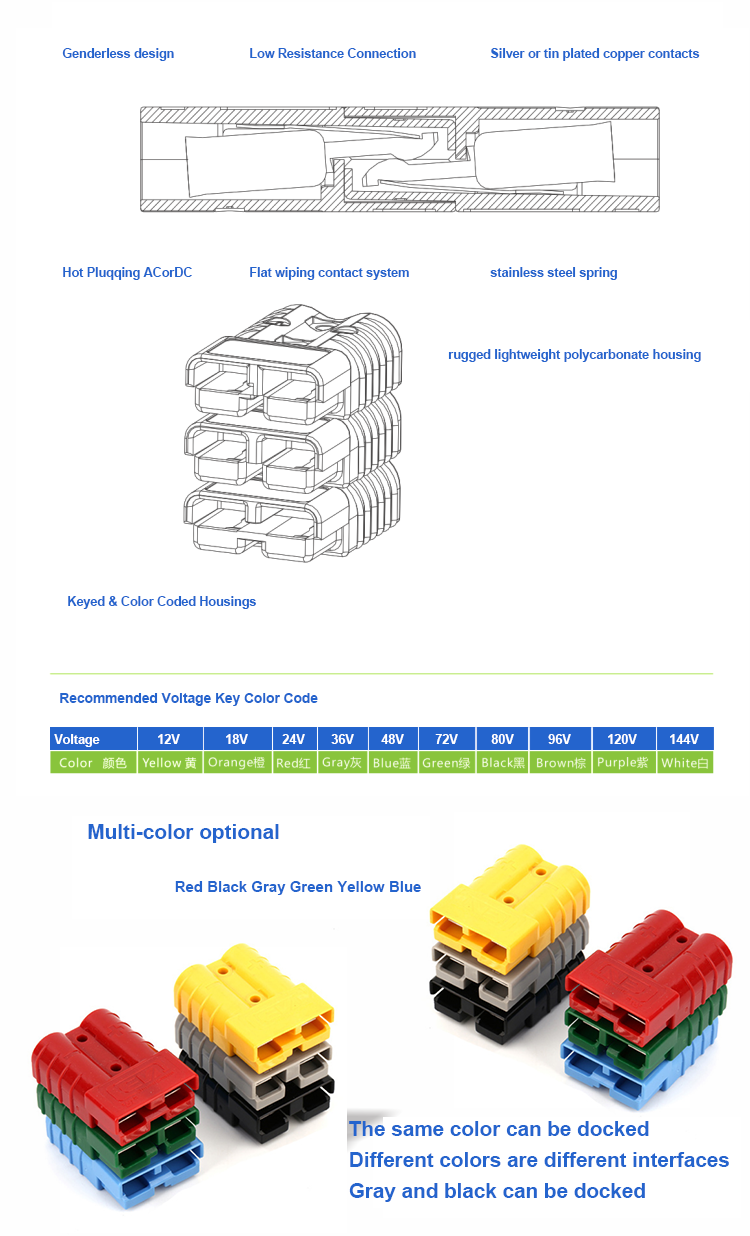 Genderless design

Low Resistance Connection

Silver or tin plated copper contacts

Hot Pluqqing ACorDC

Flat wiping contact system

stainless steel spring

rugged lightweight polycarbonate housing

Keyed & Color Coded Housings

Recommended Voltage Key Color Code

| Voltage | 12V | 18V | 24V | 36V | 48V | 72V | 80V | 96V | 120V | 144V |
|---|---|---|---|---|---|---|---|---|---|---|
| Color 颜色 | Yellow 黄 | Orange橙 | Red红 | Gray灰 | Blue蓝 | Green绿 | Black黑 | Brown棕 | Purple紫 | White白 |

Multi-color optional

Red Black Gray Green Yellow Blue

The same color can be docked
Different colors are different interfaces
Gray and black can be docked