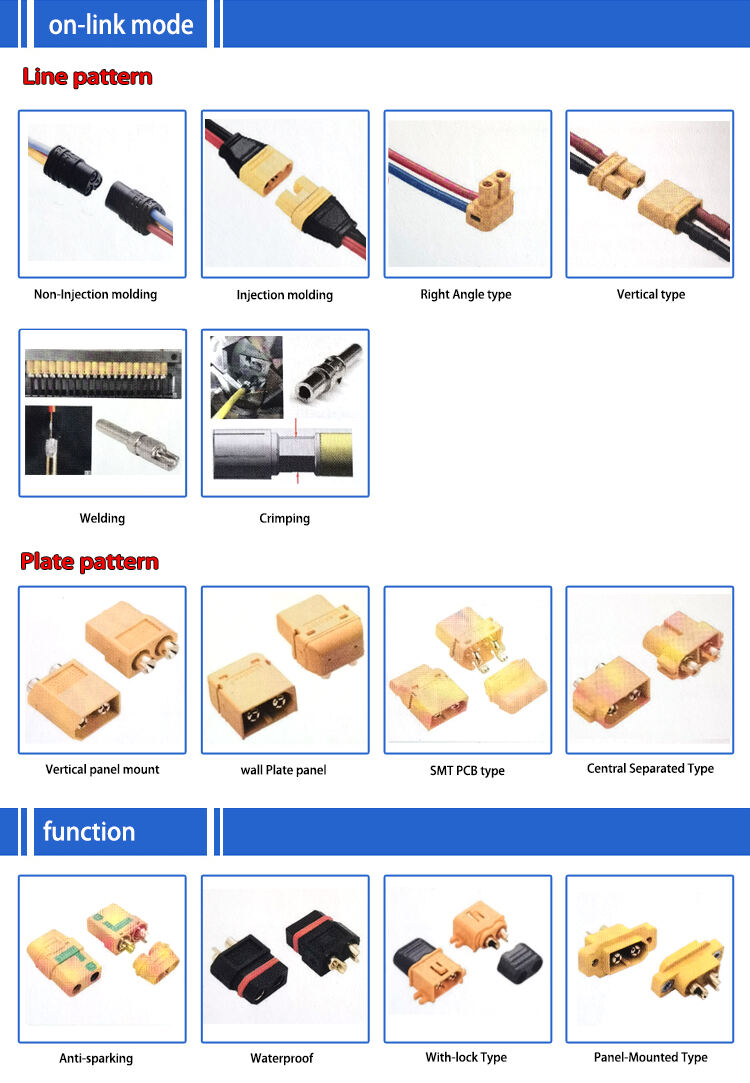 on-link mode

Line pattern

Non-Injection molding

Injection molding

Right Angle type

Vertical type

Welding

Crimping

Plate pattern

Vertical panel mount

wall Plate panel

SMT PCB type

Central Separated Type

function

Anti-sparking

Waterproof

With-lock Type

Panel-Mounted Type