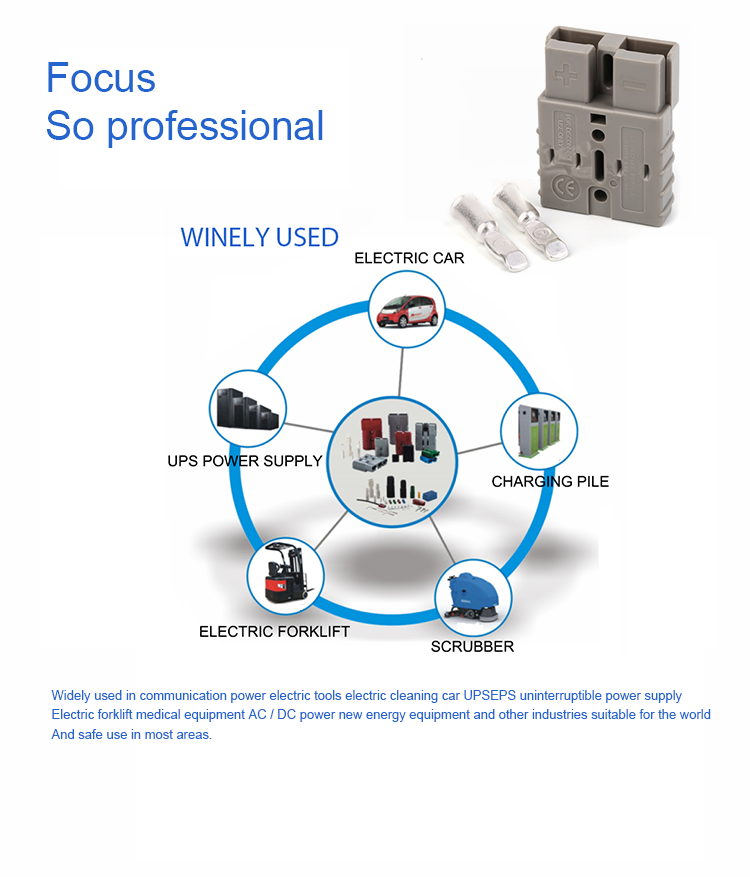 Focus
So professional

WINELY USED

ELECTRIC CAR

UPS POWER SUPPLY

CHARGING PILE

ELECTRIC FORKLIFT

SCRUBBER

Widely used in communication power electric tools electric cleaning car UPSEPS uninterruptible power supply Electric forklift medical equipment AC / DC power new energy equipment and other industries suitable for the world And safe use in most areas.