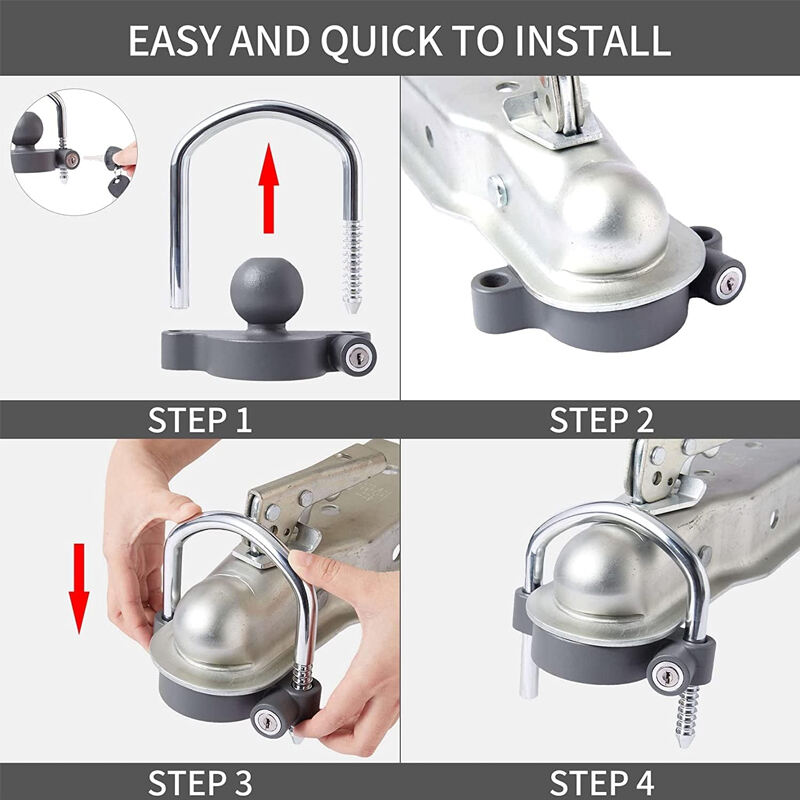 EASY AND QUICK TO INSTALL

STEP 1

STEP 2

STEP 3

STEP 4