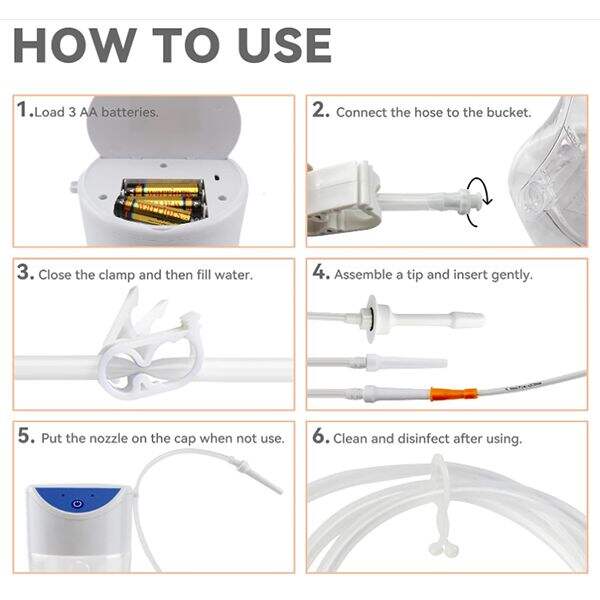 HOW TO USE

1.Load 3 AA batteries.

2. Connect the hose to the bucket.

3. Close the clamp and then fill water.

4. Assemble a tip and insert gently.

5. Put the nozzle on the cap when not use.

6. Clean and disinfect after using.