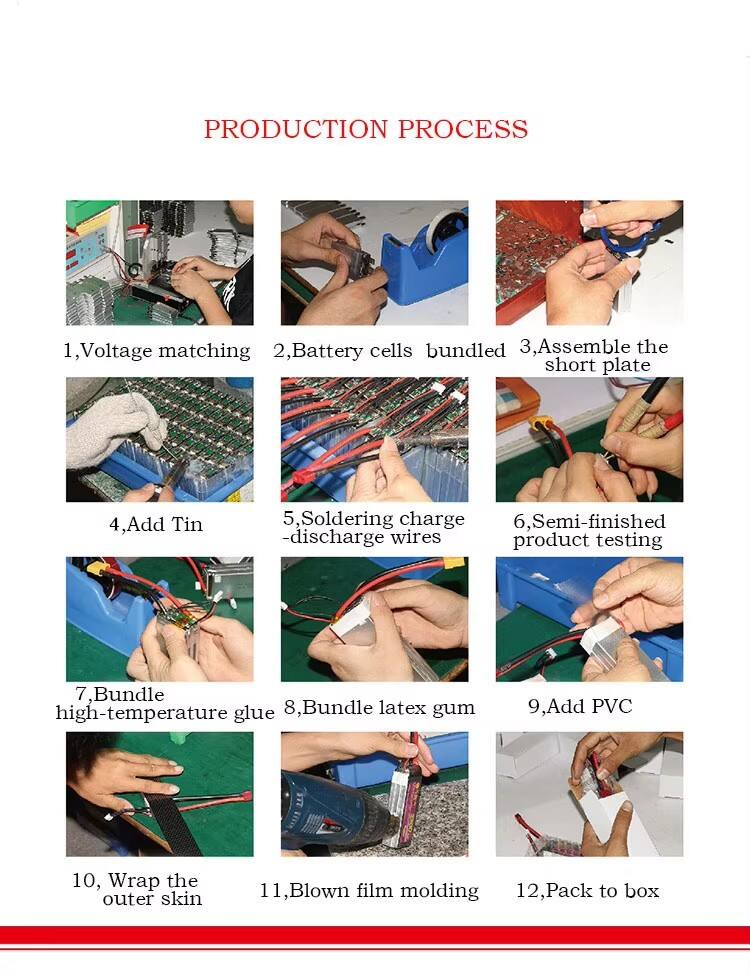 PRODUCTION PROCESS

1,Voltage matching

2,Battery cells bundled

3,Assemble the short plate

4,Add Tin

5,Soldering charge -discharge wires

6,Semi-finished product testing

7,Bundle high-temperature glue

8,Bundle latex gum

9,Add PVC

10, Wrap the outer skin

11,Blown film molding

12,Pack to box