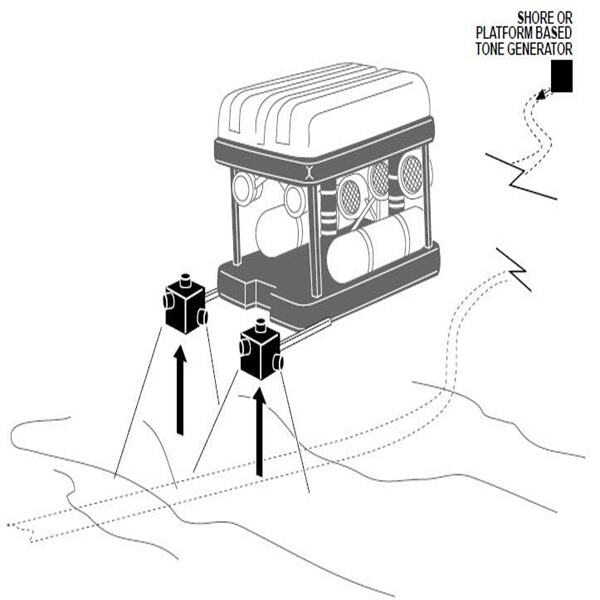 SHORE OR
PLATFORM BASED
TONE GENERATOR