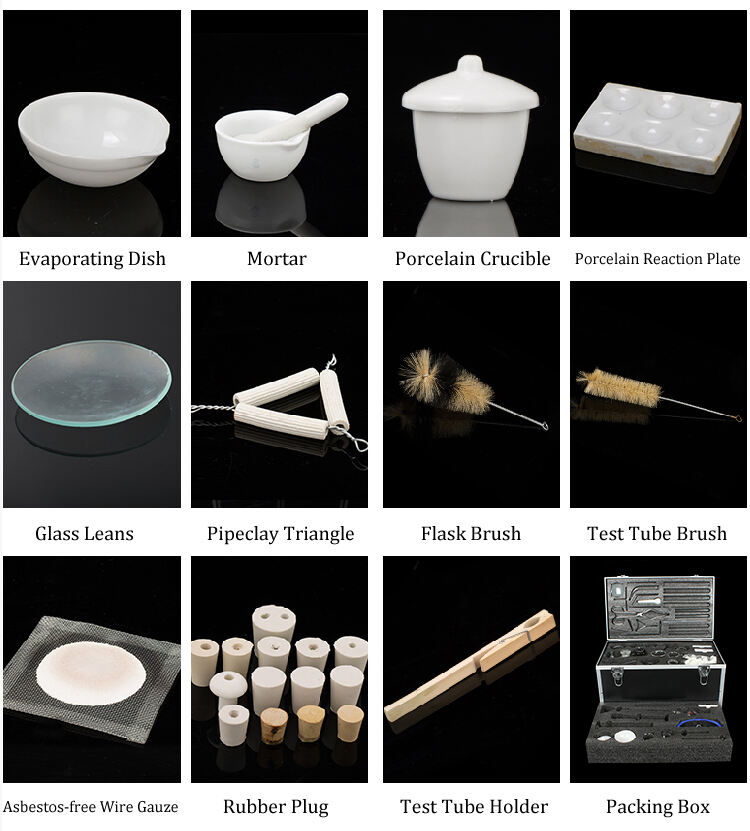 Evaporating Dish

Mortar

Porcelain Crucible

Porcelain Reaction Plate

Glass Leans

Pipeclay Triangle

Flask Brush

Test Tube Brush

Asbestos-free Wire Gauze

Rubber Plug

Test Tube Holder

Packing Box