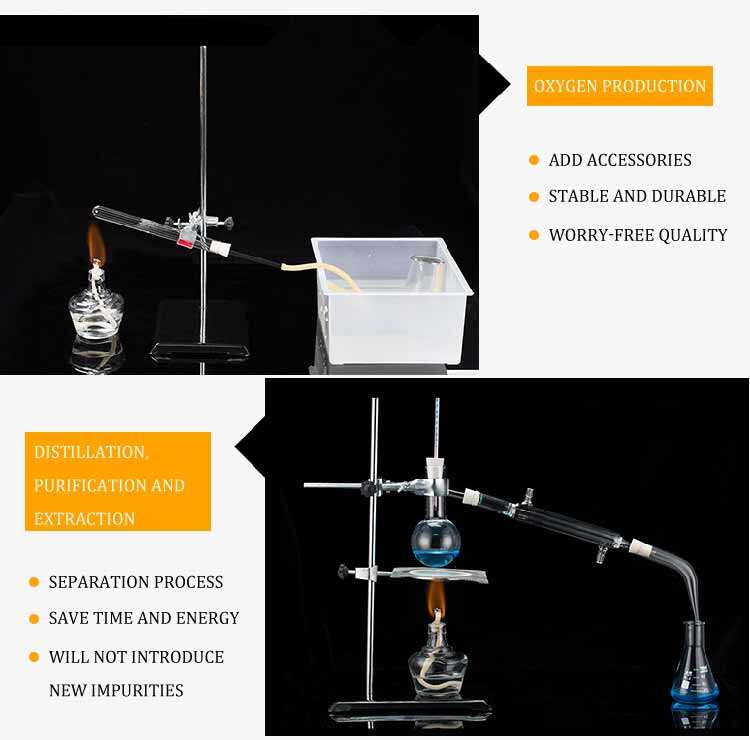 OXYGEN PRODUCTION

ADD ACCESSORIES

STABLE AND DURABLE

WORRY-FREE QUALITY

DISTILLATION, PURIFICATION AND EXTRACTION

SEPARATION PROCESS

SAVE TIME AND ENERGY

WILL NOT INTRODUCE NEW IMPURITIES