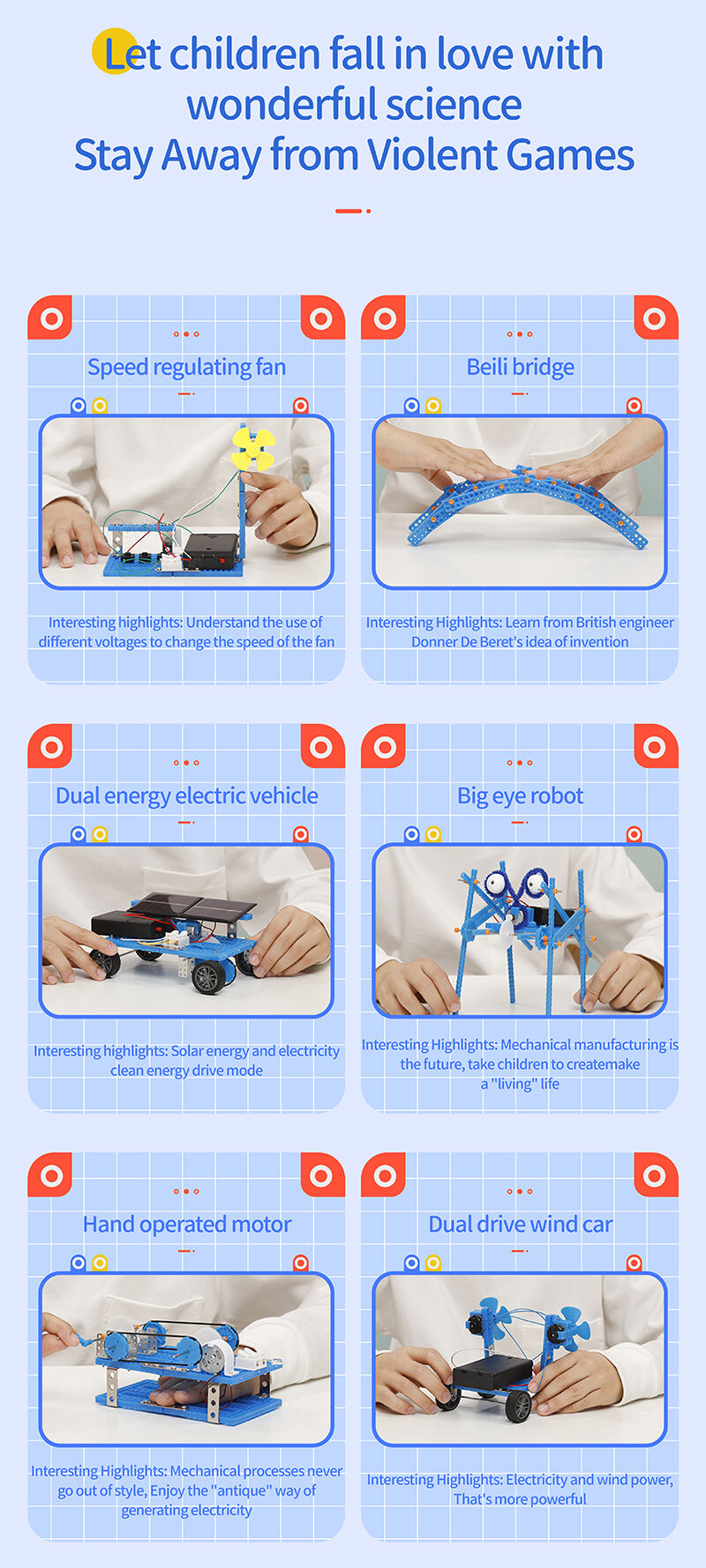 Let children fall in love with wonderful science
Stay Away from Violent Games

Speed regulating fan

Interesting highlights: Understand the use of different voltages to change the speed of the fan

Beili bridge

Interesting Highlights: Learn from British engineer Donner De Beret's idea of invention

Dual energy electric vehicle

Interesting highlights: Solar energy and electricity clean energy drive mode

Big eye robot

Interesting Highlights: Mechanical manufacturing is the future, take children to createmake a "living" life

Hand operated motor

Interesting Highlights: Mechanical processes never go out of style, Enjoy the "antique" way of generating electricity

Dual drive wind car

Interesting Highlights: Electricity and wind power, That's more powerful