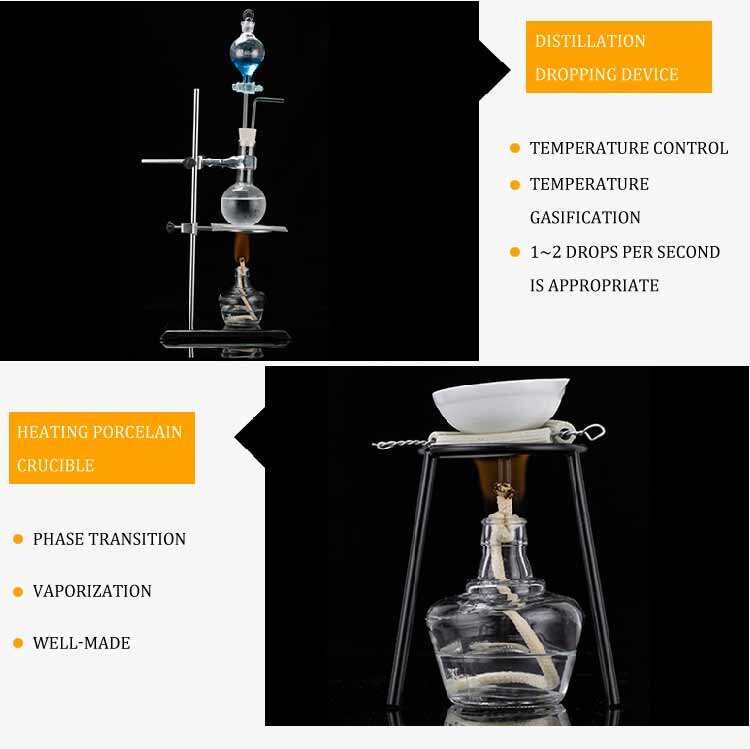 DISTILLATION DROPPING DEVICE

TEMPERATURE CONTROL

TEMPERATURE GASIFICATION

1~2 DROPS PER SECOND IS APPROPRIATE

HEATING PORCELAIN CRUCIBLE

PHASE TRANSITION

VAPORIZATION

WELL-MADE