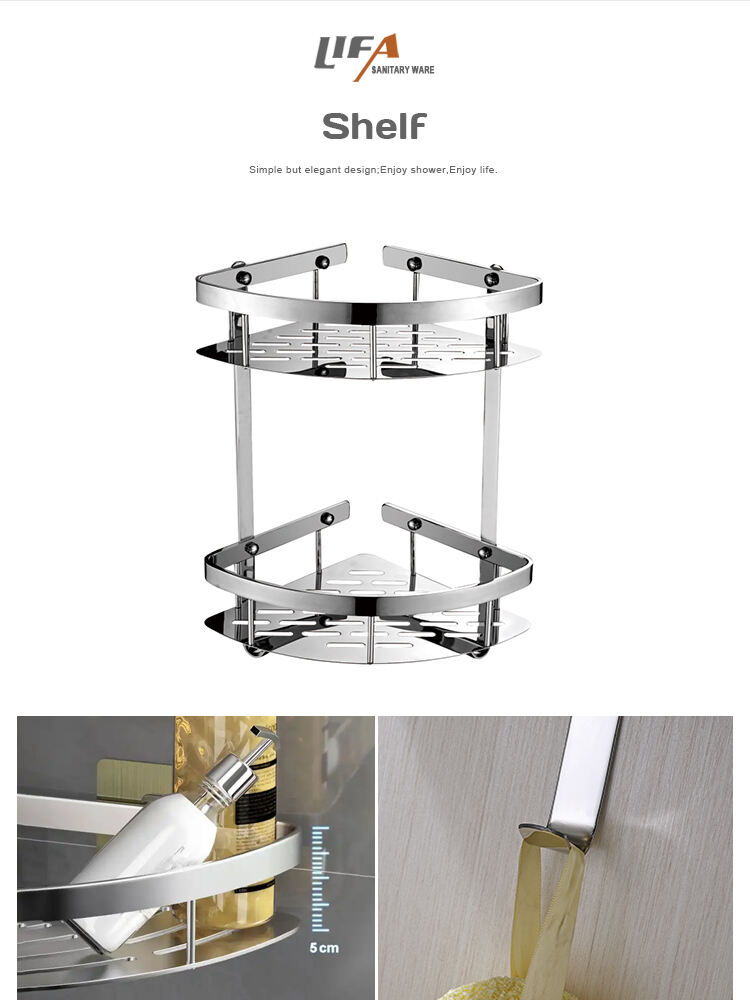 LIFA
SANITARY WARE

Shelf

Simple but elegant design;Enjoy shower,Enjoy life.

5cm