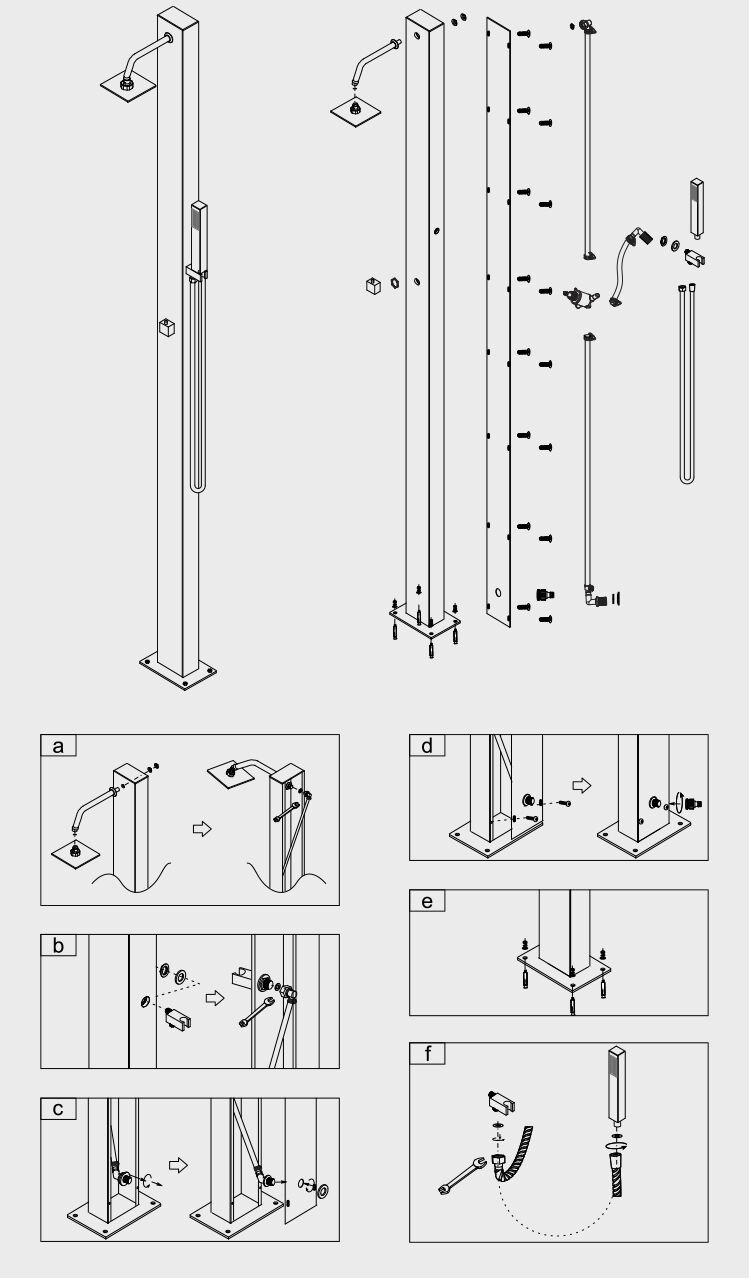 a

b

c

d

e

f