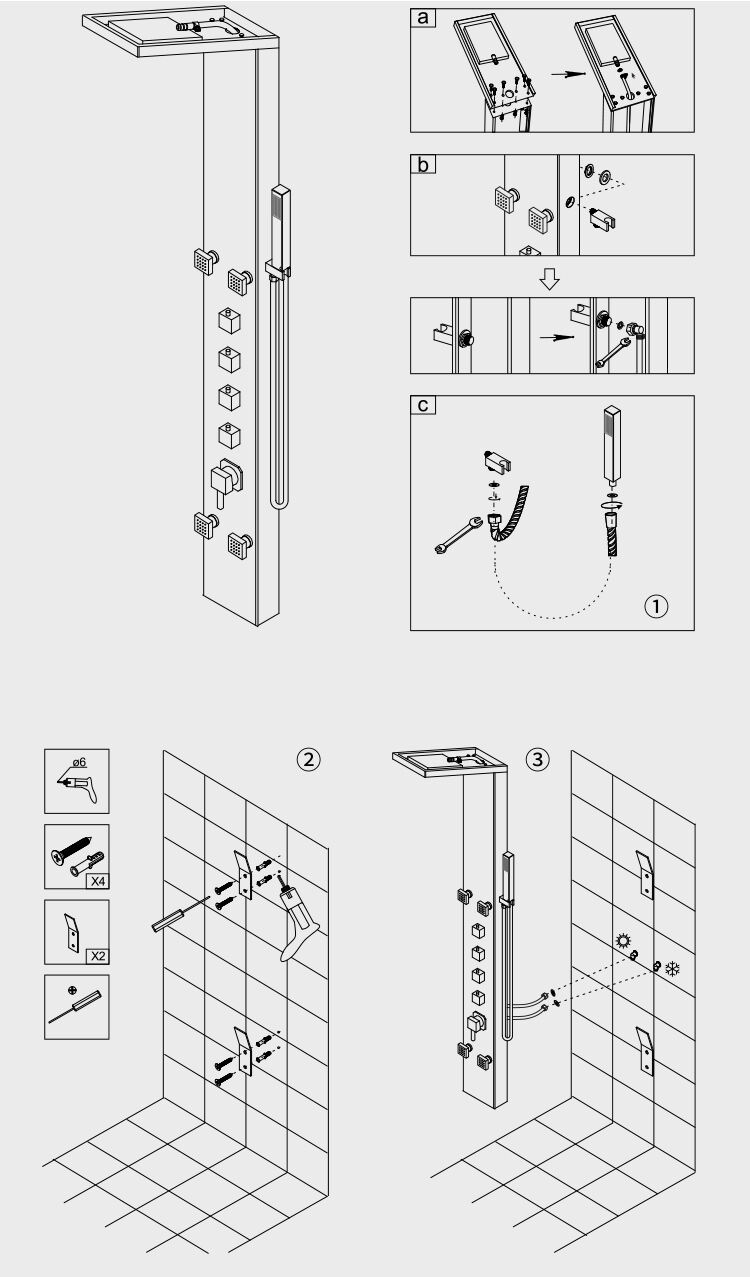 a

b

c

①

ø6

X4

X2

②

③