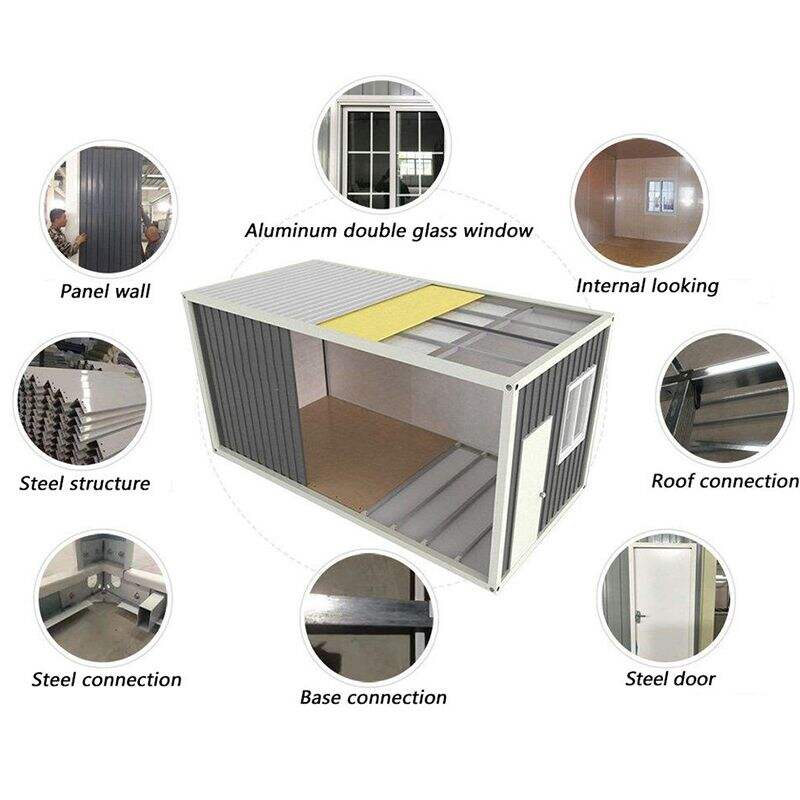 Aluminum double glass window

Panel wall

Internal looking

Steel structure

Roof connection

Steel connection

Base connection

Steel door