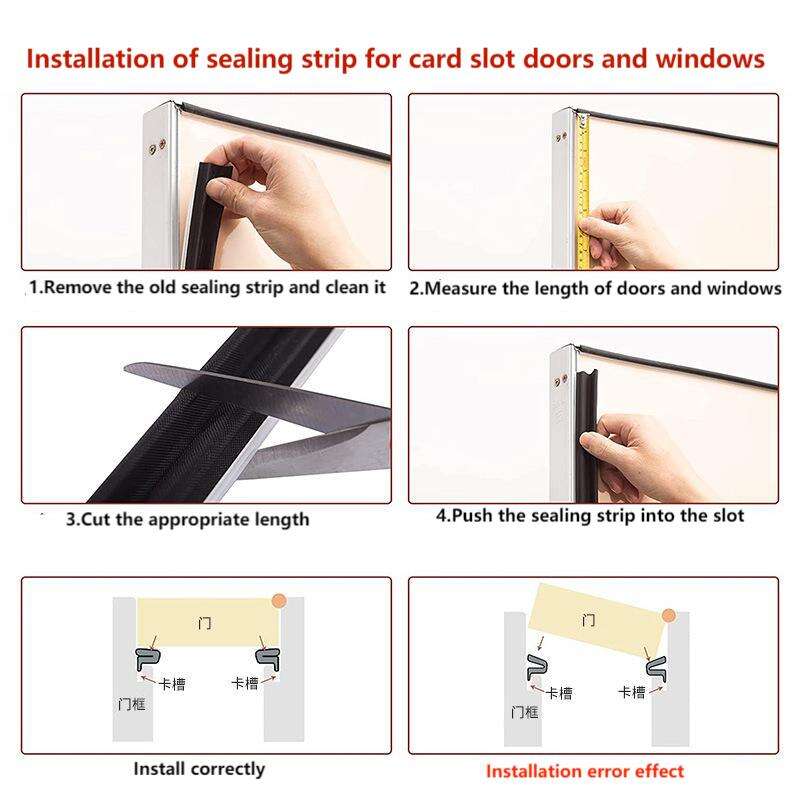 Installation of sealing strip for card slot doors and windows

1.Remove the old sealing strip and clean it

2.Measure the length of doors and windows

3.Cut the appropriate length

4.Push the sealing strip into the slot

门

卡槽

卡槽

门框

Install correctly

门

卡槽

卡槽

门框

Installation error effect