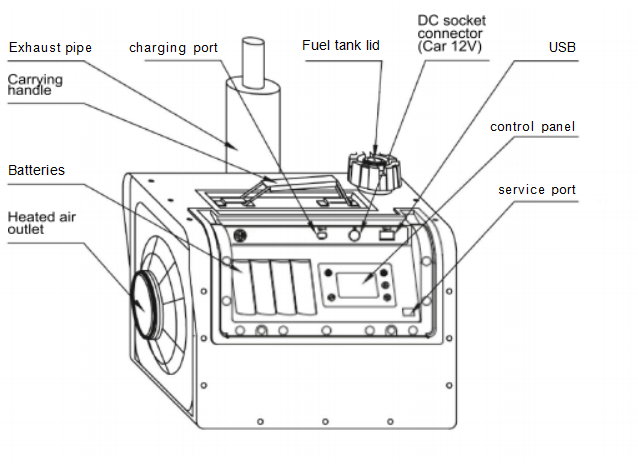 Exhaust pipe
charging port
Fuel tank lid
DC socket connector (Car 12V)
USB
Carrying handle
control panel
Batteries
service port
Heated air outlet