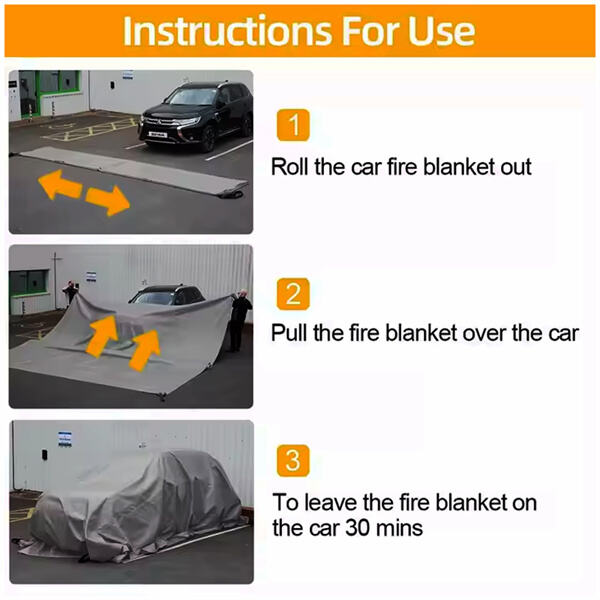 Instructions For Use

1
Roll the car fire blanket out

2
Pull the fire blanket over the car

3
To leave the fire blanket on the car 30 mins